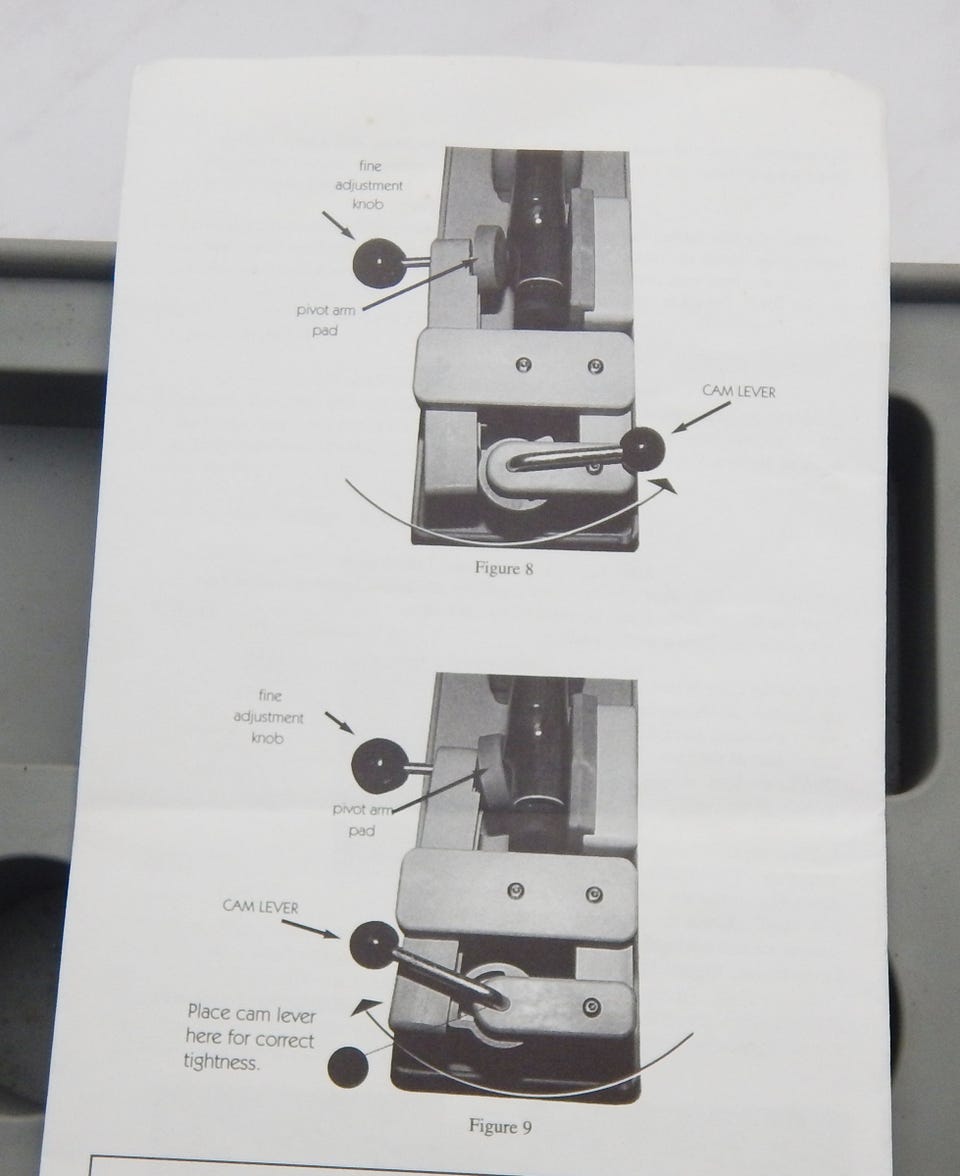 fine adjustment knob

pivot arm pad

CAM LEVER

Figure 8

fine adjustment knob

pivot arm pad

CAM LEVER

Place cam lever here for correct tightness.

Figure 9