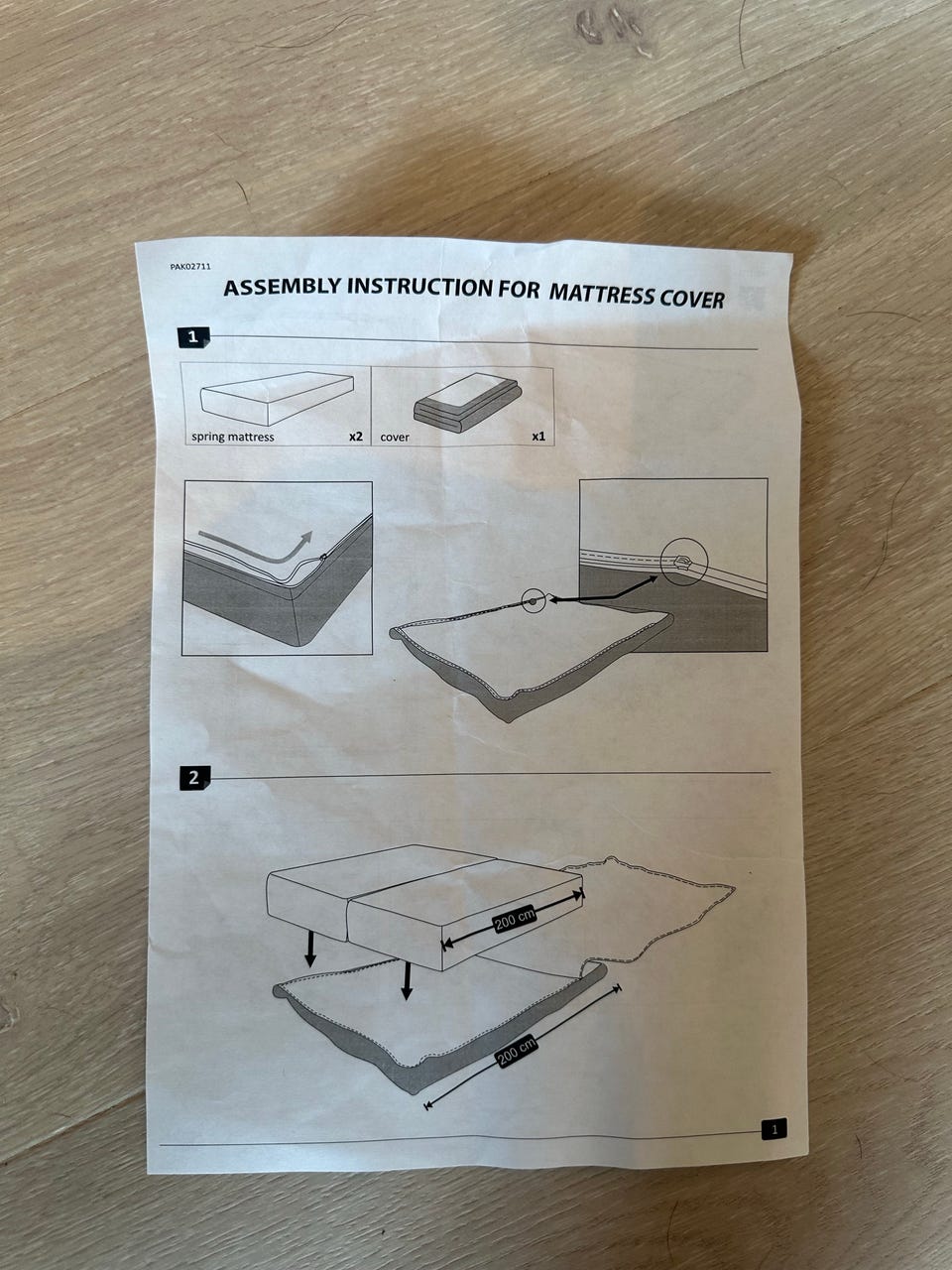 PAK02711

ASSEMBLY INSTRUCTION FOR MATTRESS COVER

1

spring mattress x2

cover x1

2

200 cm

200 cm

1