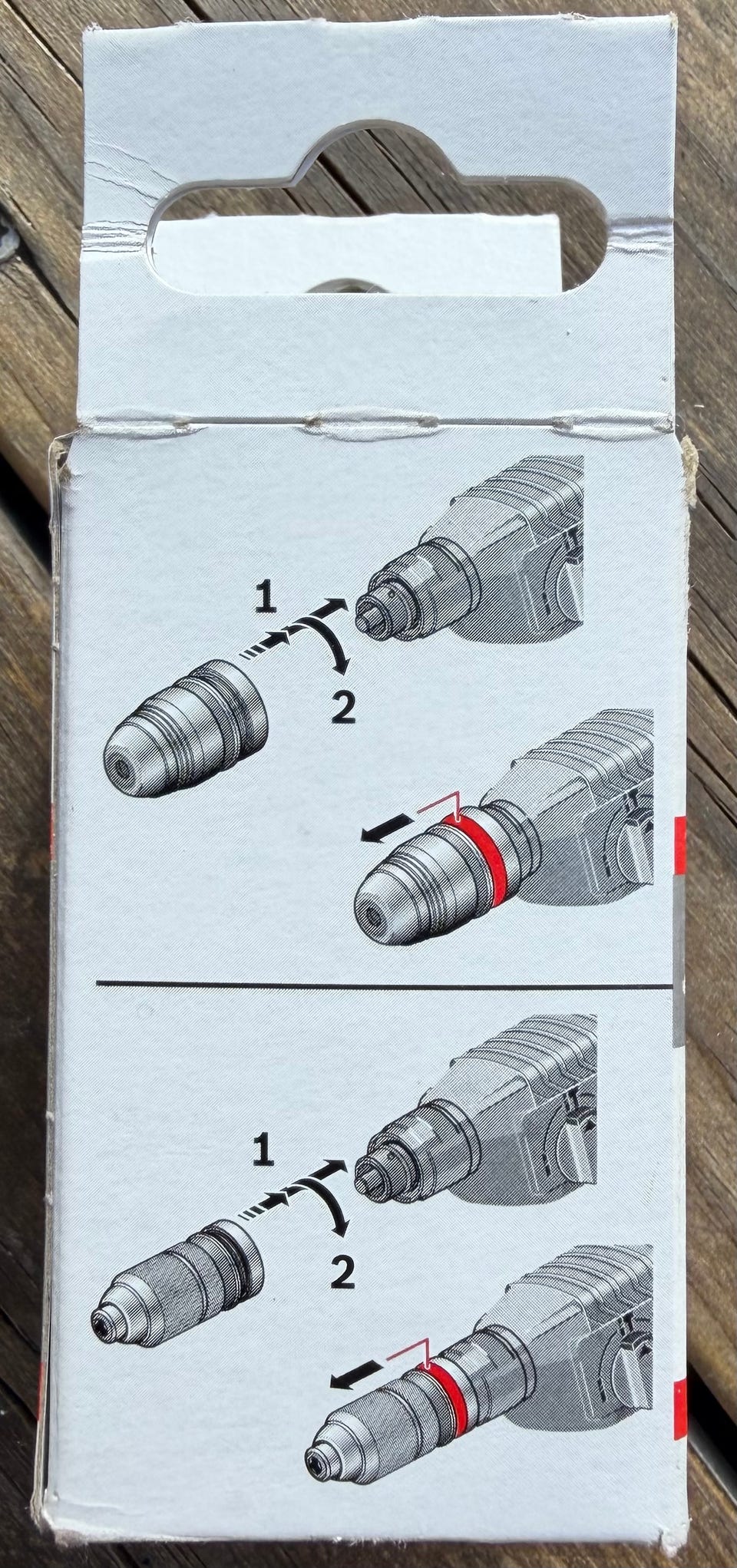 1

2

1

2