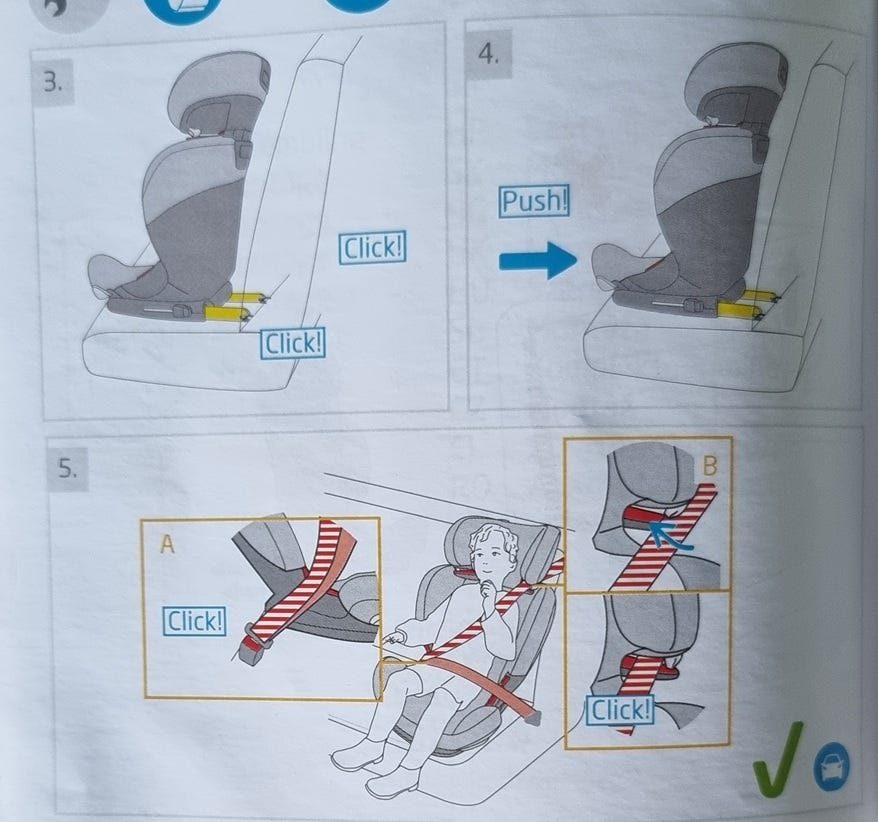 3.

Click!

Click!

4.

Push!

5.

A

Click!

B

Click!