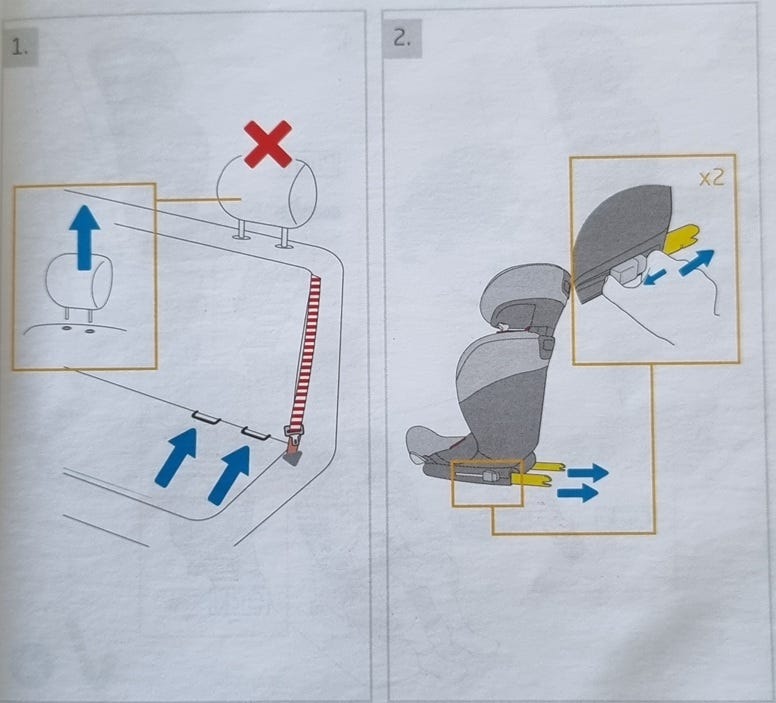 1.

2.

x2