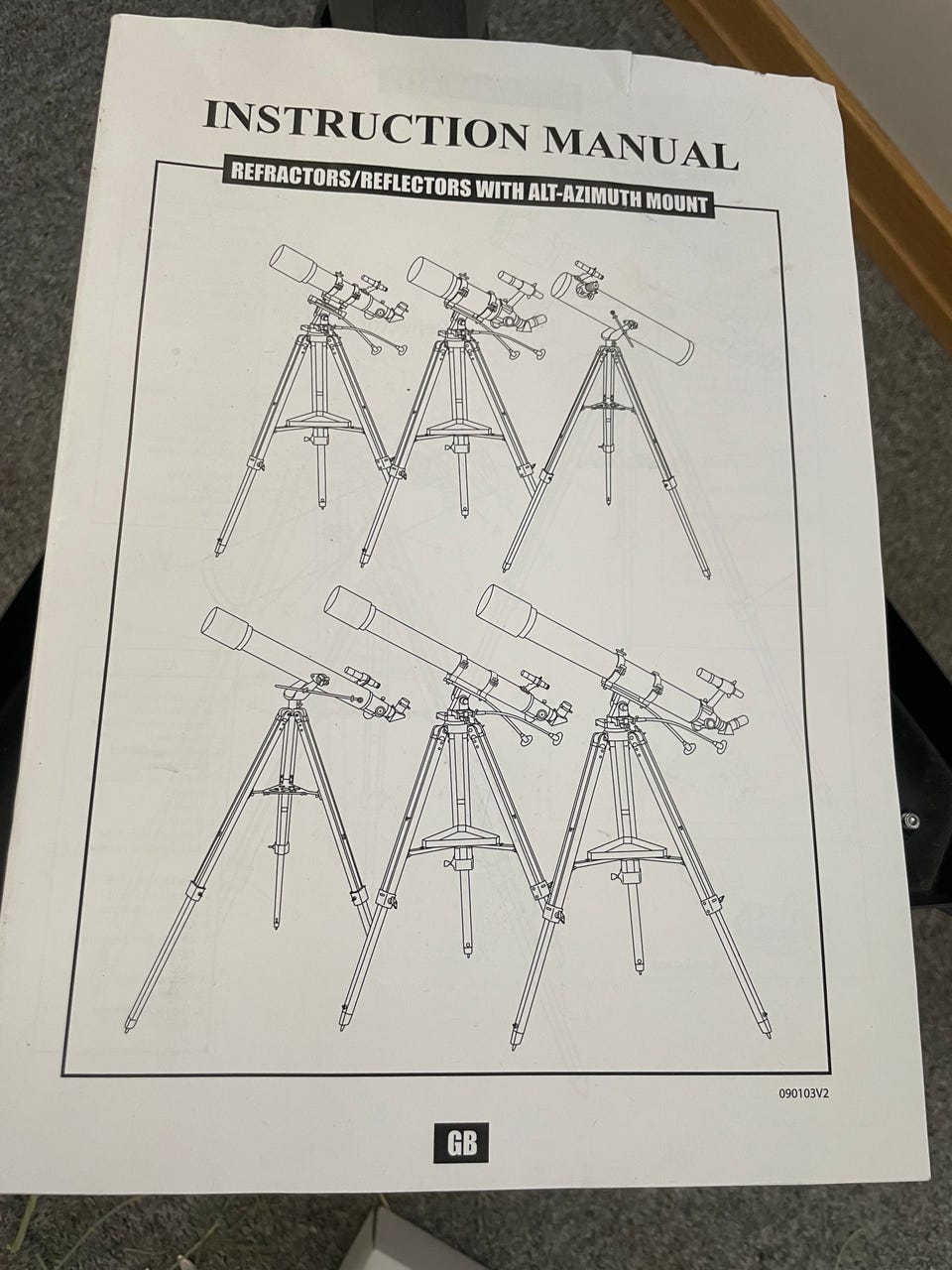 INSTRUCTION MANUAL

REFRACTORS/REFLECTORS WITH ALT-AZIMUTH MOUNT

090103V2

GB