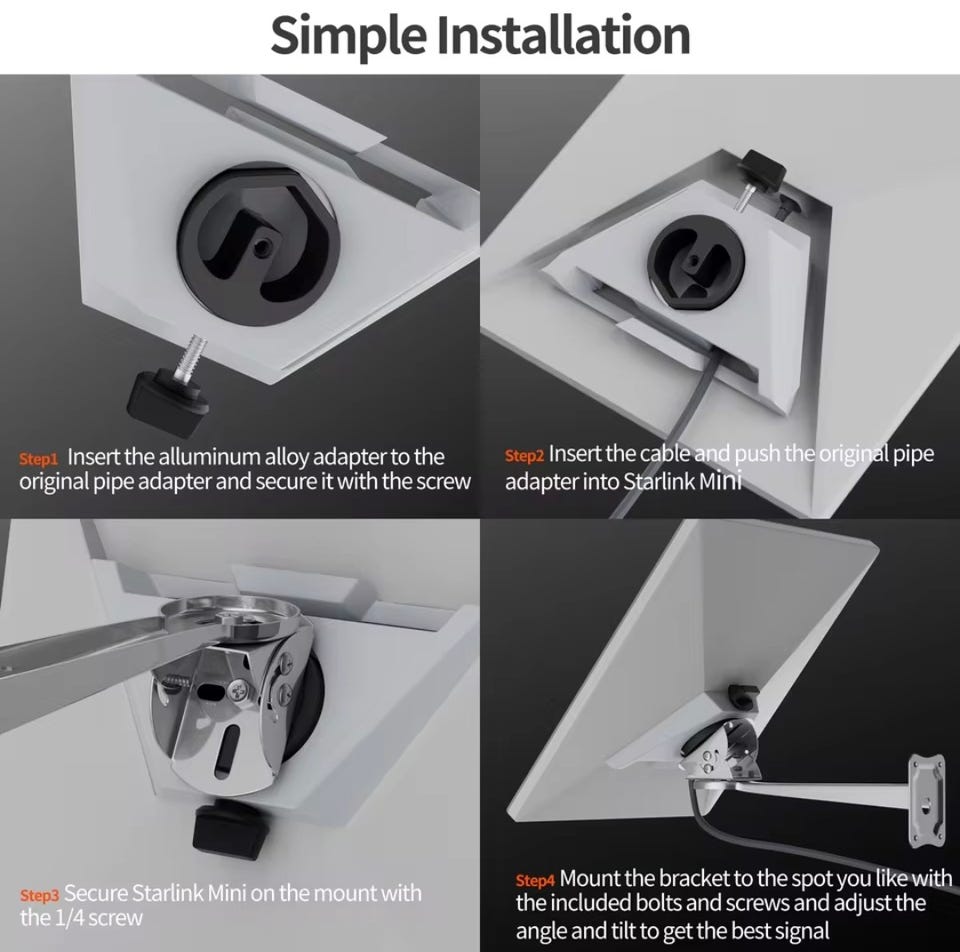 Simple Installation

Step1 Insert the alluminum alloy adapter to the original pipe adapter and secure it with the screw

Step2 Insert the cable and push the original pipe adapter into Starlink Mini

Step3 Secure Starlink Mini on the mount with the 1/4 screw

Step4 Mount the bracket to the spot you like with the included bolts and screws and adjust the angle and tilt to get the best signal