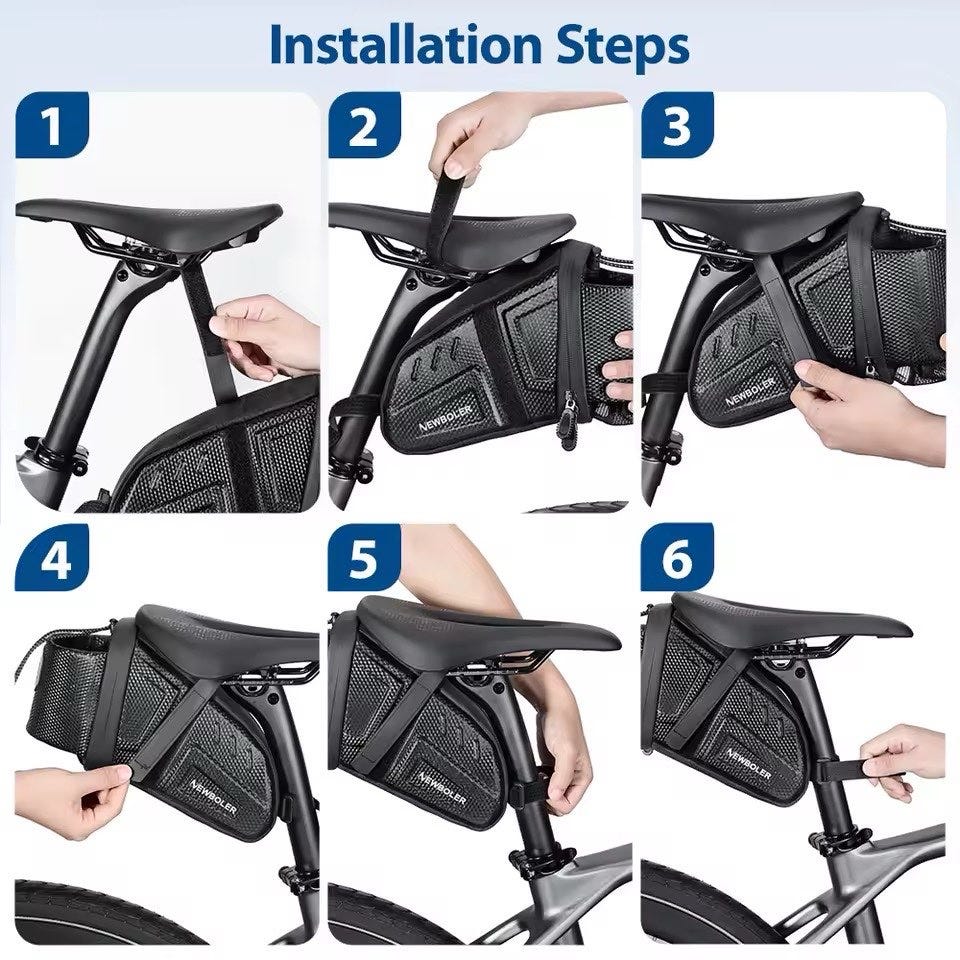 Installation Steps

1

2

NEWBOLER

3

NEWBOLER

4

NEWBOLER

5

NEWBOLER

6

NEWBOLER