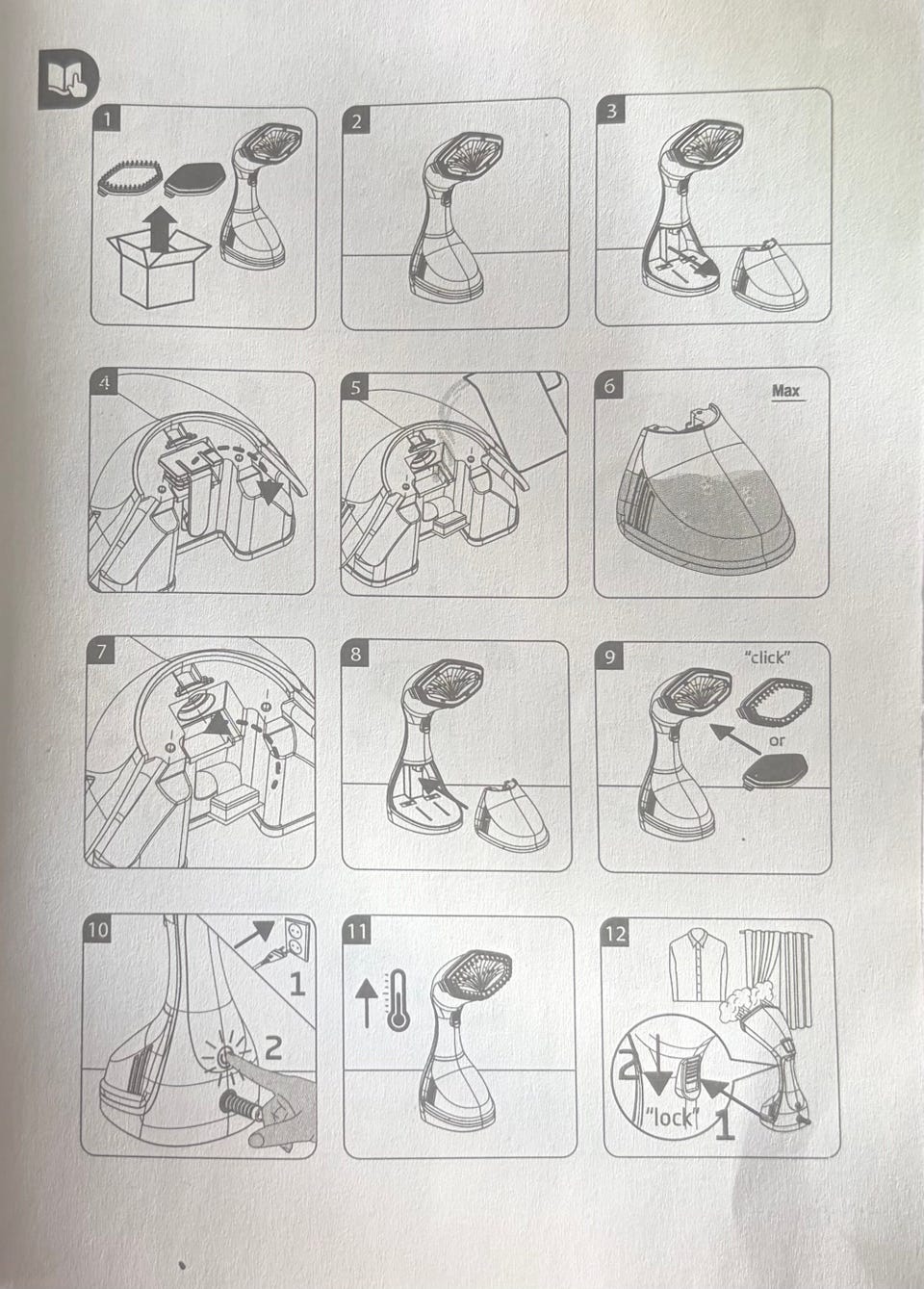 1

2

3

4

5

6

Max

7

8

9

"click"

or

10

1

2

11

12

2

"lock"

1