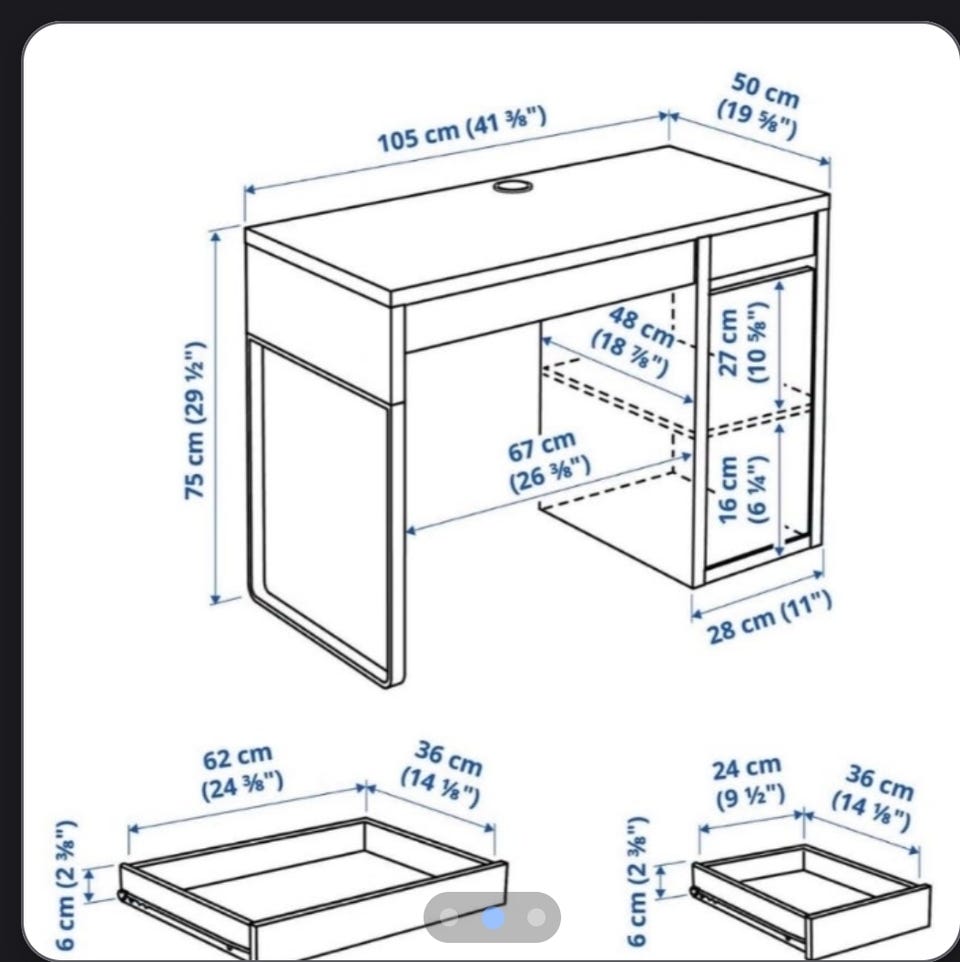 105 cm (41 ⅜")

50 cm
(19 ⅝")

75 cm (29 ½")

48 cm
(18 ⅞")

27 cm
(10 ⅝")

67 cm
(26 ⅜")

16 cm
(6 ¼")

28 cm (11")

62 cm
(24 ⅜")

36 cm
(14 ⅛")

6 cm (2 ⅜")

24 cm
(9 ½")

36 cm
(14 ⅛")

6 cm (2 ⅜")