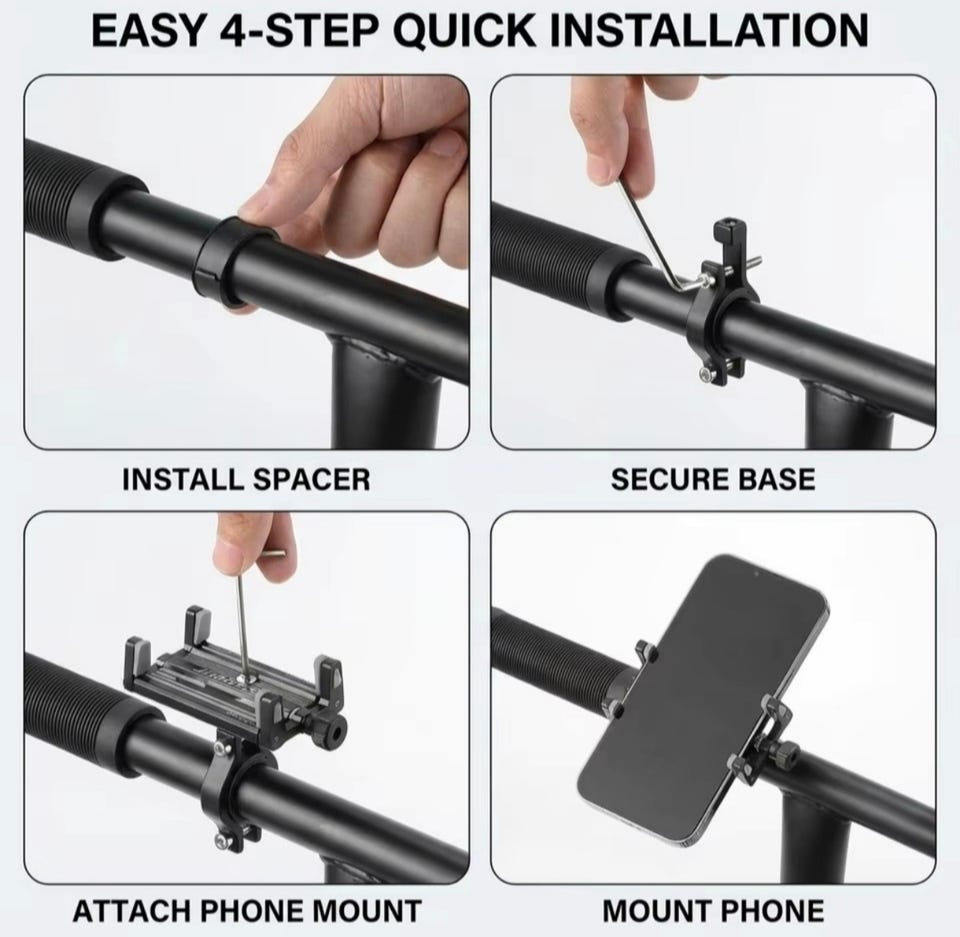 EASY 4-STEP QUICK INSTALLATION

INSTALL SPACER

SECURE BASE

ATTACH PHONE MOUNT

MOUNT PHONE