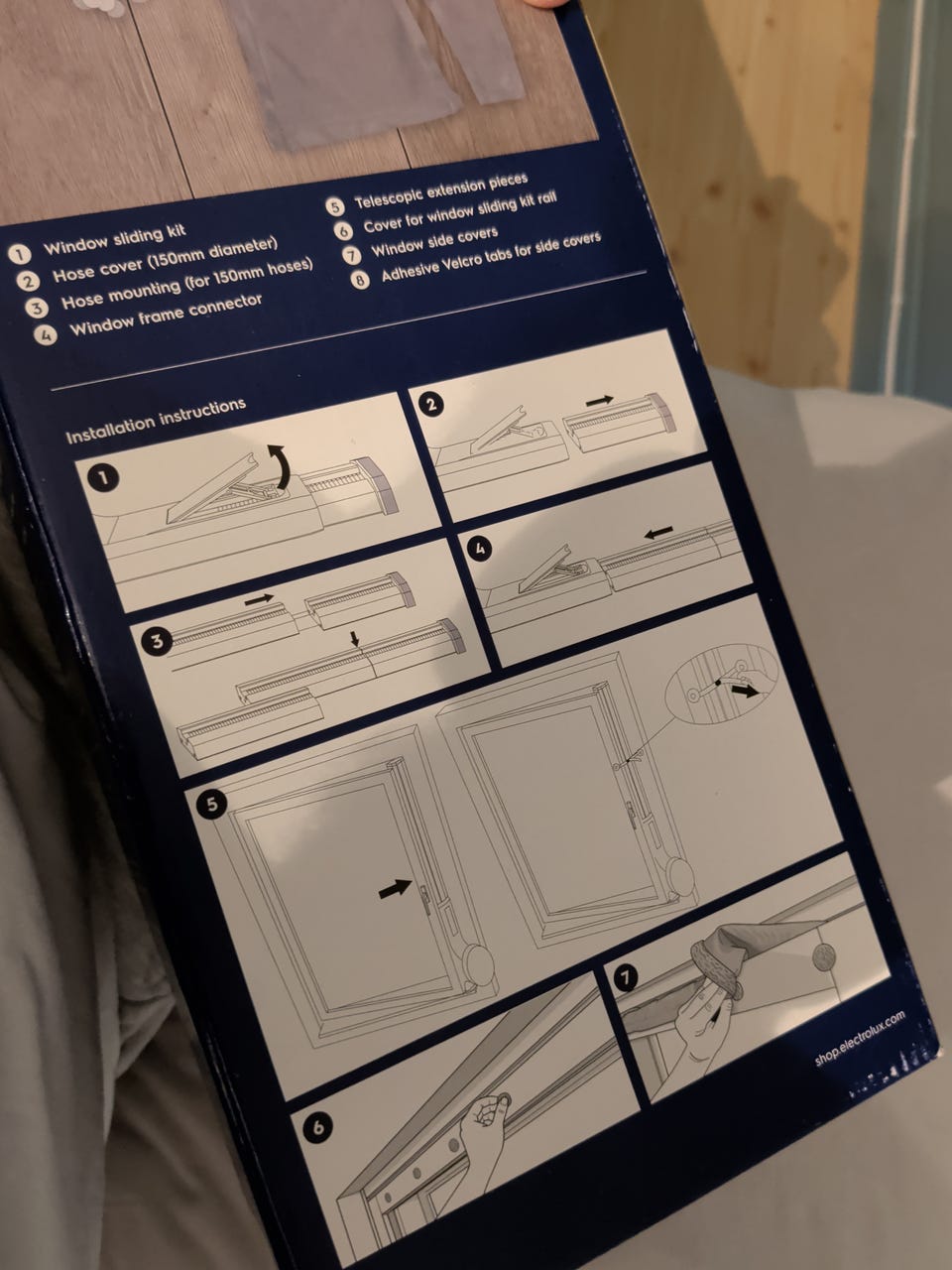 1 Window sliding kit
2 Hose cover (150mm diameter)
3 Hose mounting (for 150mm hoses)
4 Window frame connector

5 Telescopic extension pieces
6 Cover for window sliding kit rail
7 Window side covers
8 Adhesive Velcro tabs for side covers

Installation instructions

1

2

3

4

5

6

7

shop.electrolux.com