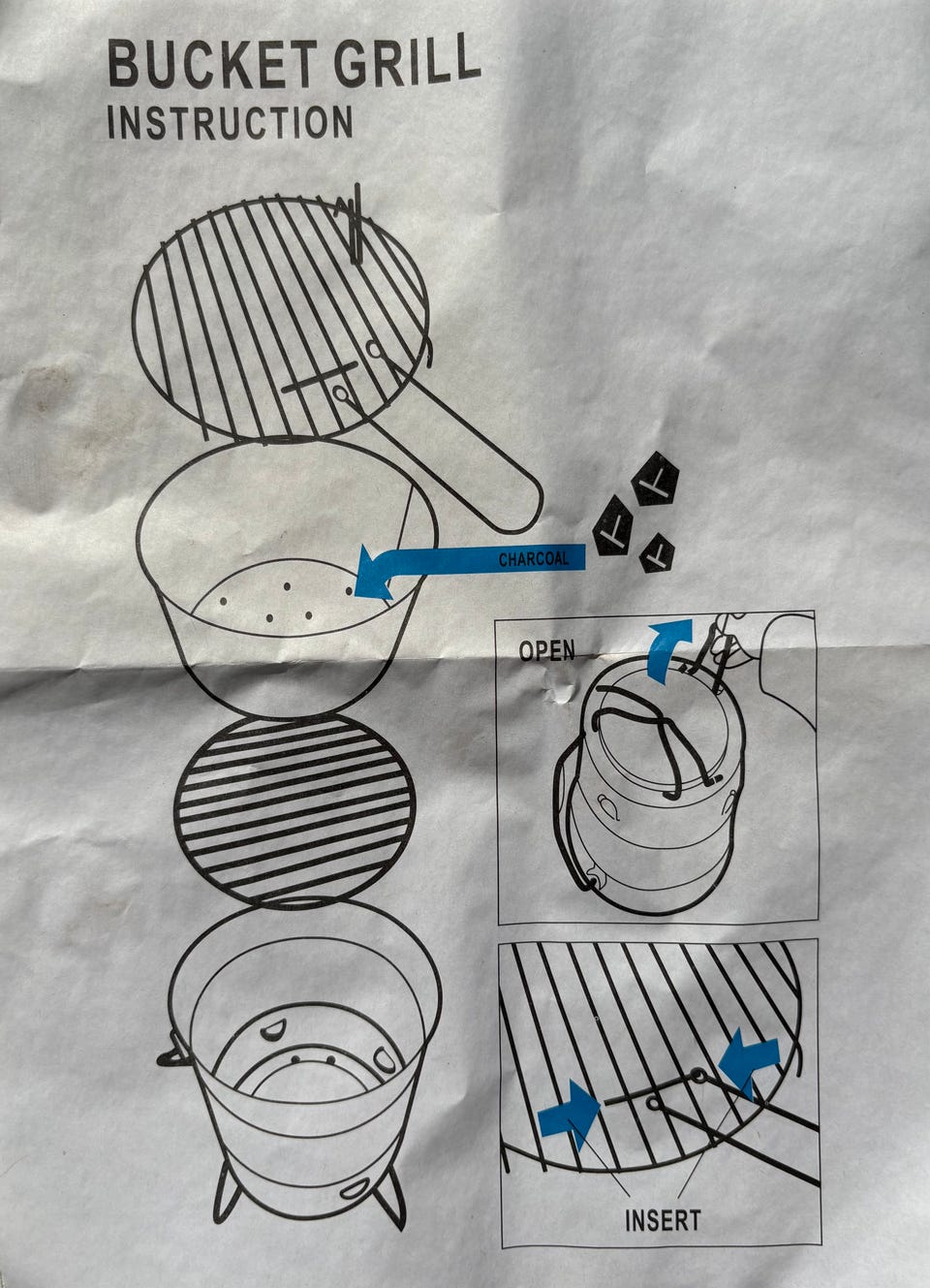 BUCKET GRILL
INSTRUCTION

CHARCOAL

OPEN

INSERT