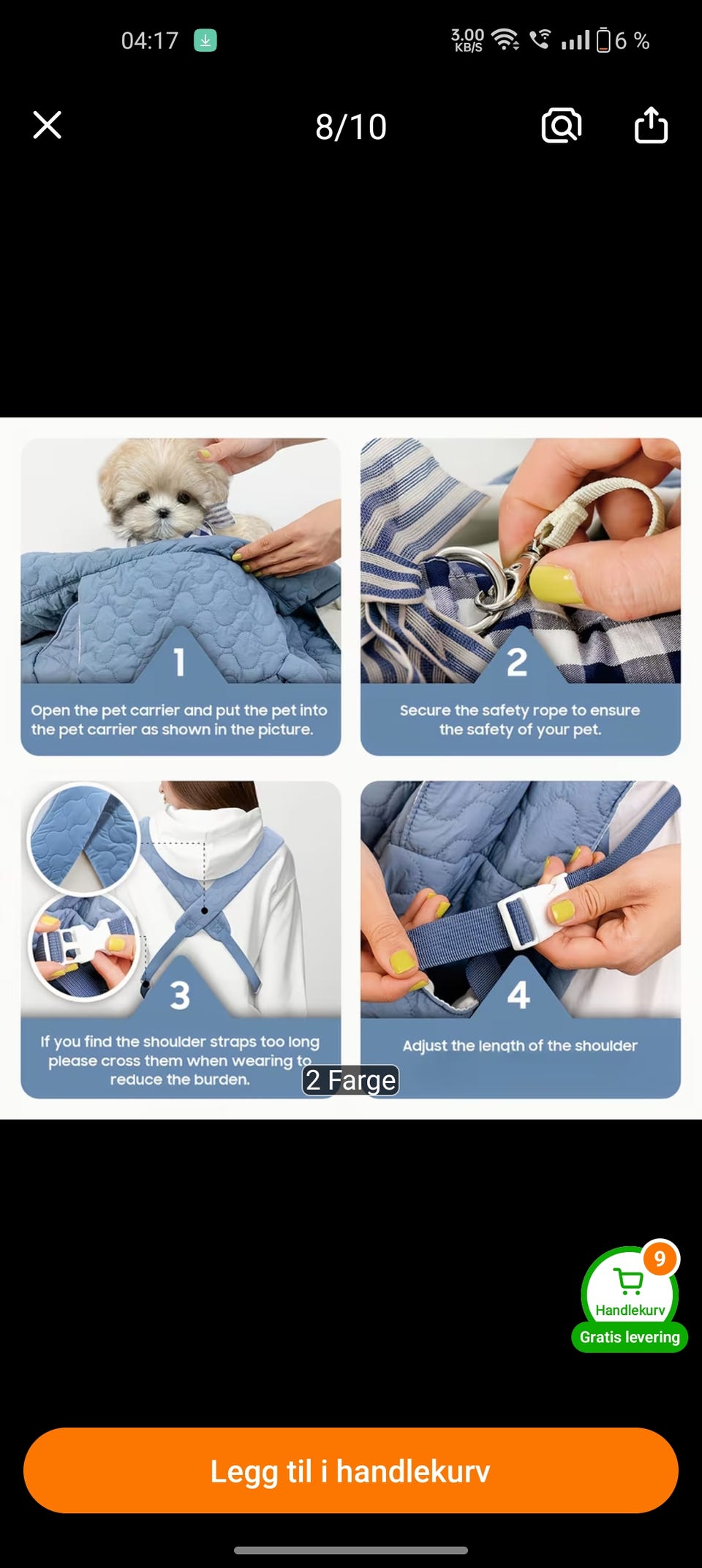 04:17 3.00 KB/S 6 %

8/10

1
Open the pet carrier and put the pet into the pet carrier as shown in the picture.

2
Secure the safety rope to ensure the safety of your pet.

3
If you find the shoulder straps too long please cross them when wearing to reduce the burden.

4
Adjust the length of the shoulder

2 Farge

9
Handlekurv
Gratis levering

Legg til i handlekurv