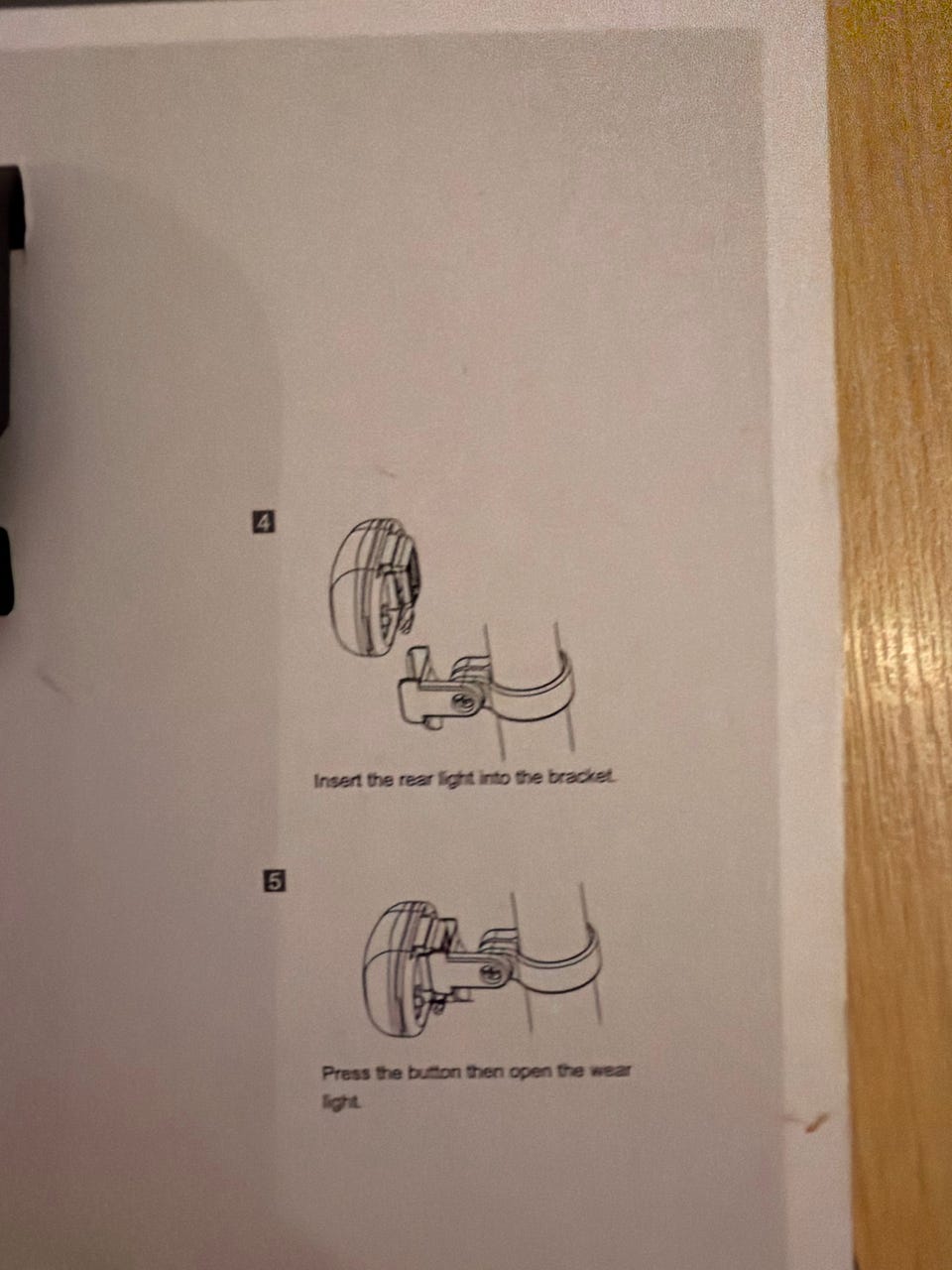 4

Insert the rear light into the bracket.

5

Press the button then open the wear light.