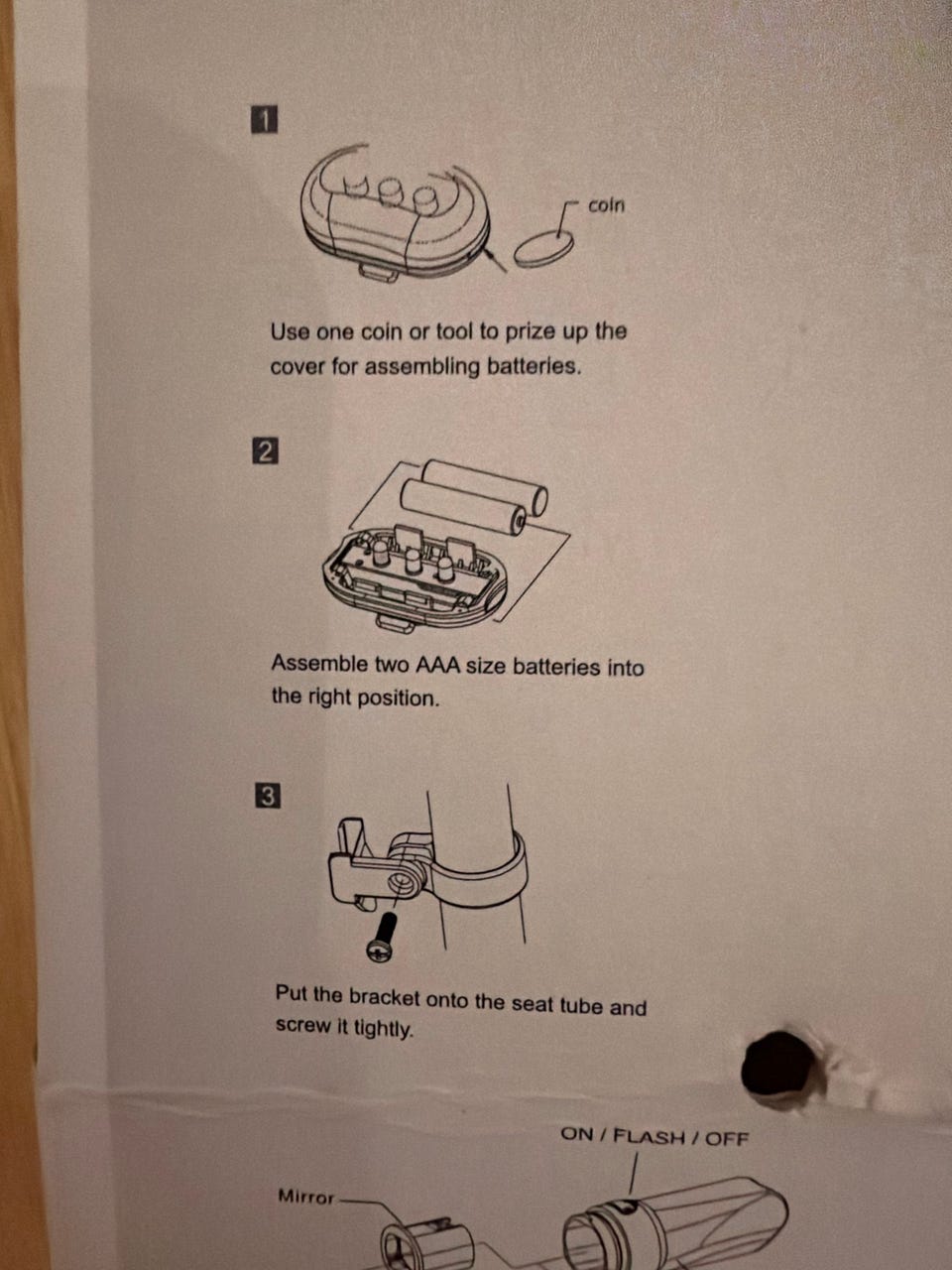 1

coin

Use one coin or tool to prize up the cover for assembling batteries.

2

Assemble two AAA size batteries into the right position.

3

Put the bracket onto the seat tube and screw it tightly.

ON / FLASH / OFF

Mirror