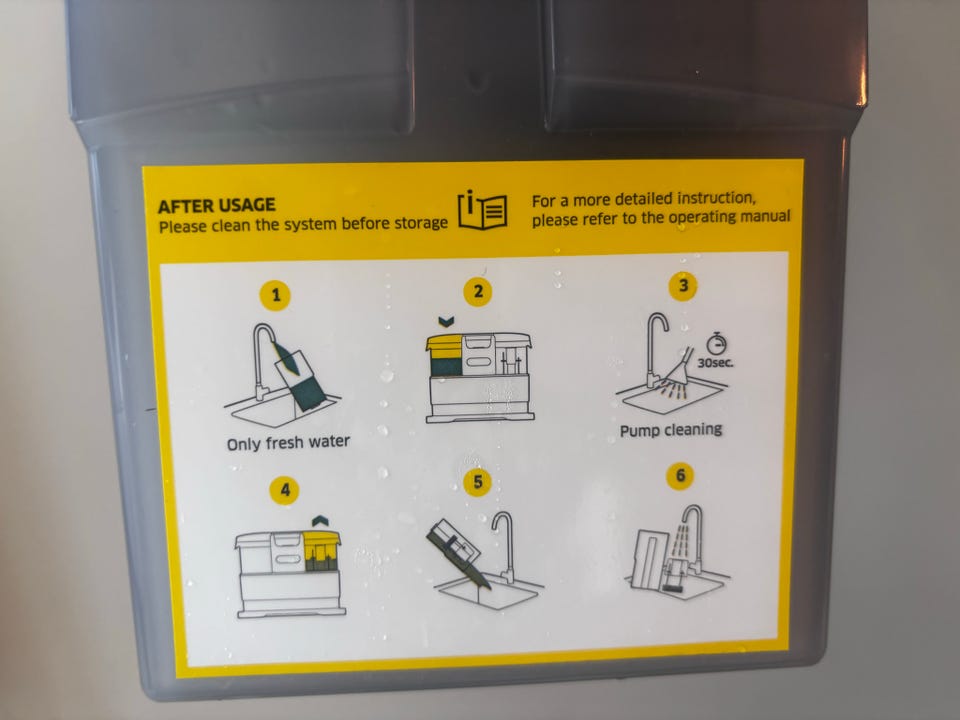 AFTER USAGE
Please clean the system before storage

For a more detailed instruction, please refer to the operating manual

1

Only fresh water

2

3

30sec.

Pump cleaning

4

5

6