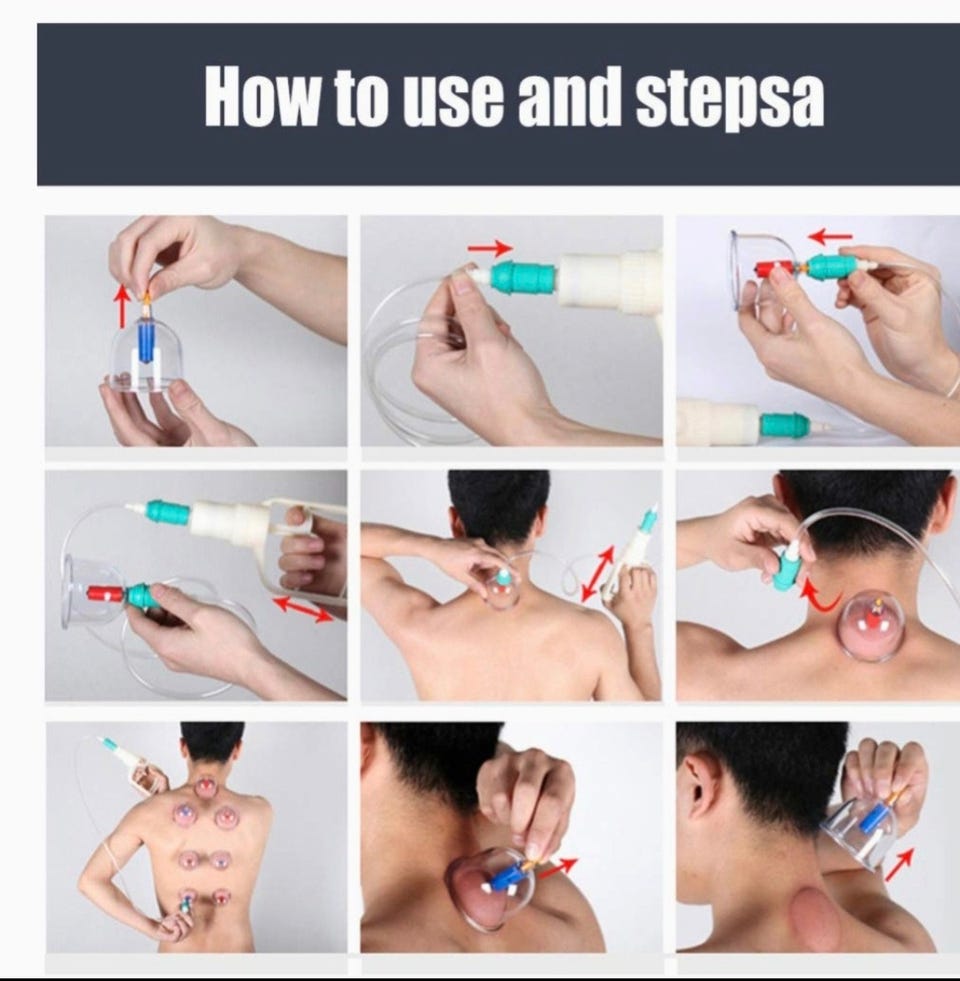 How to use and stepsa