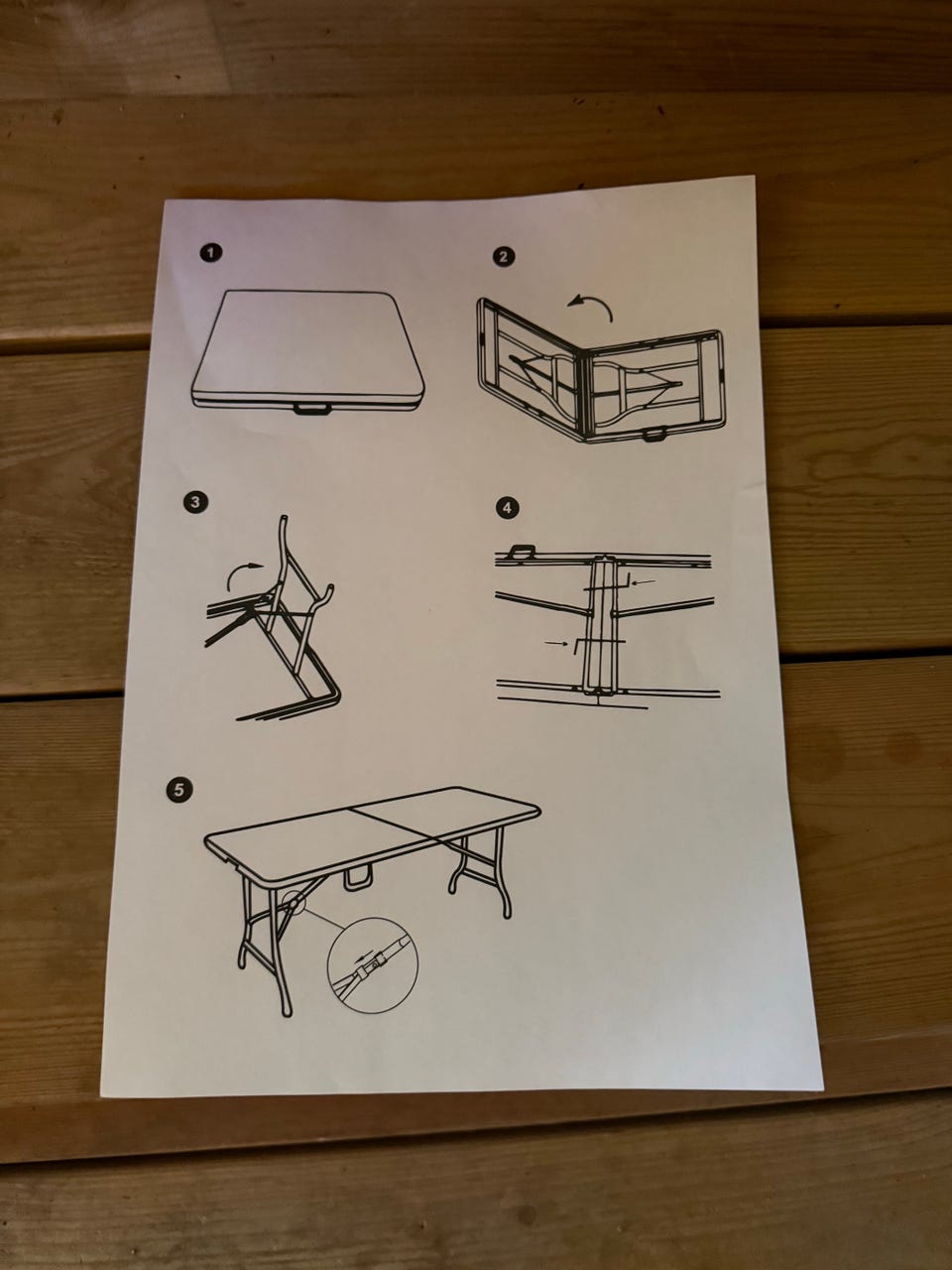 1

2

3

4

5