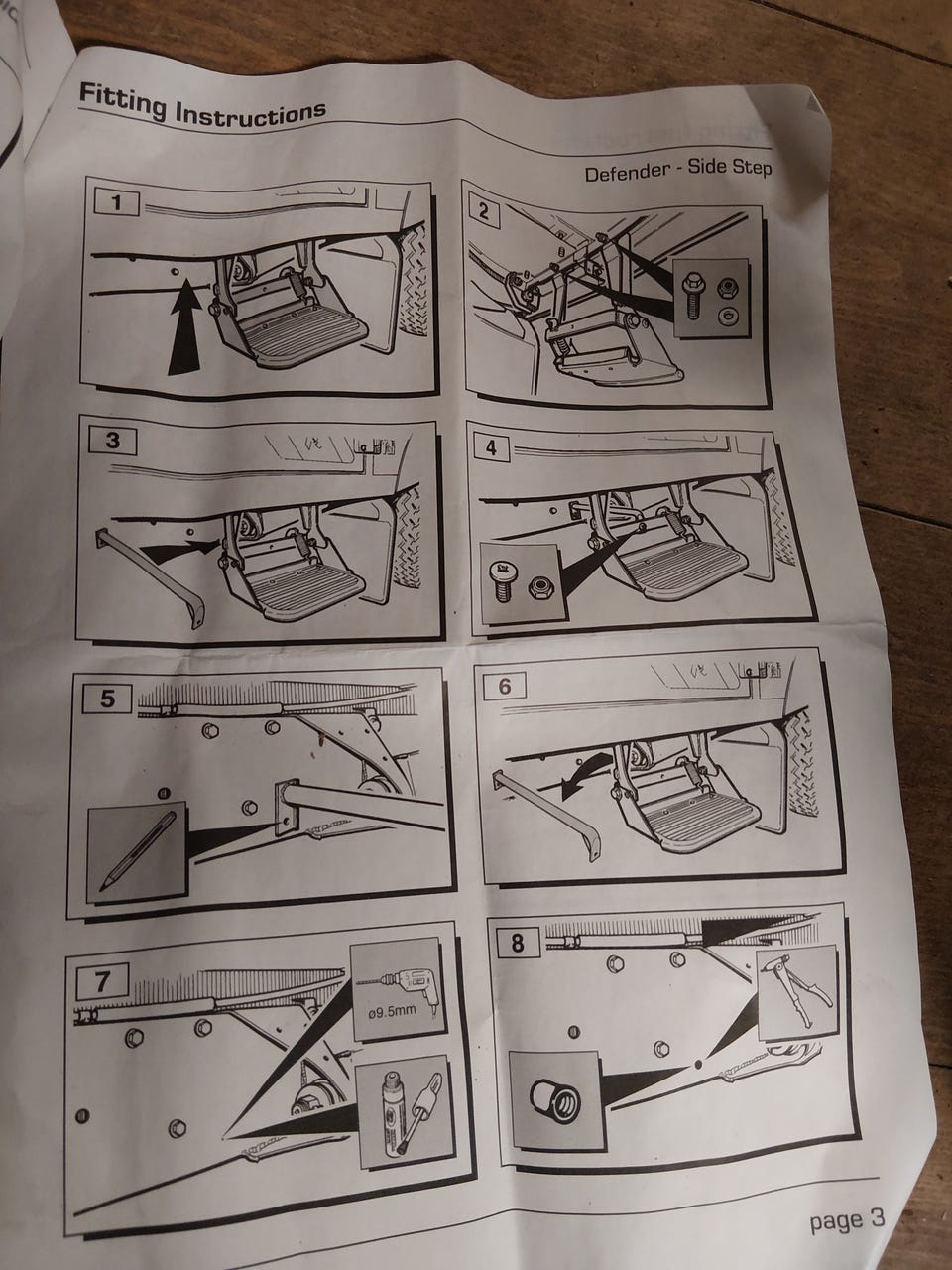 Fitting Instructions

Defender - Side Step

1

2

3

4

5

6

7

ø9.5mm

8

page 3