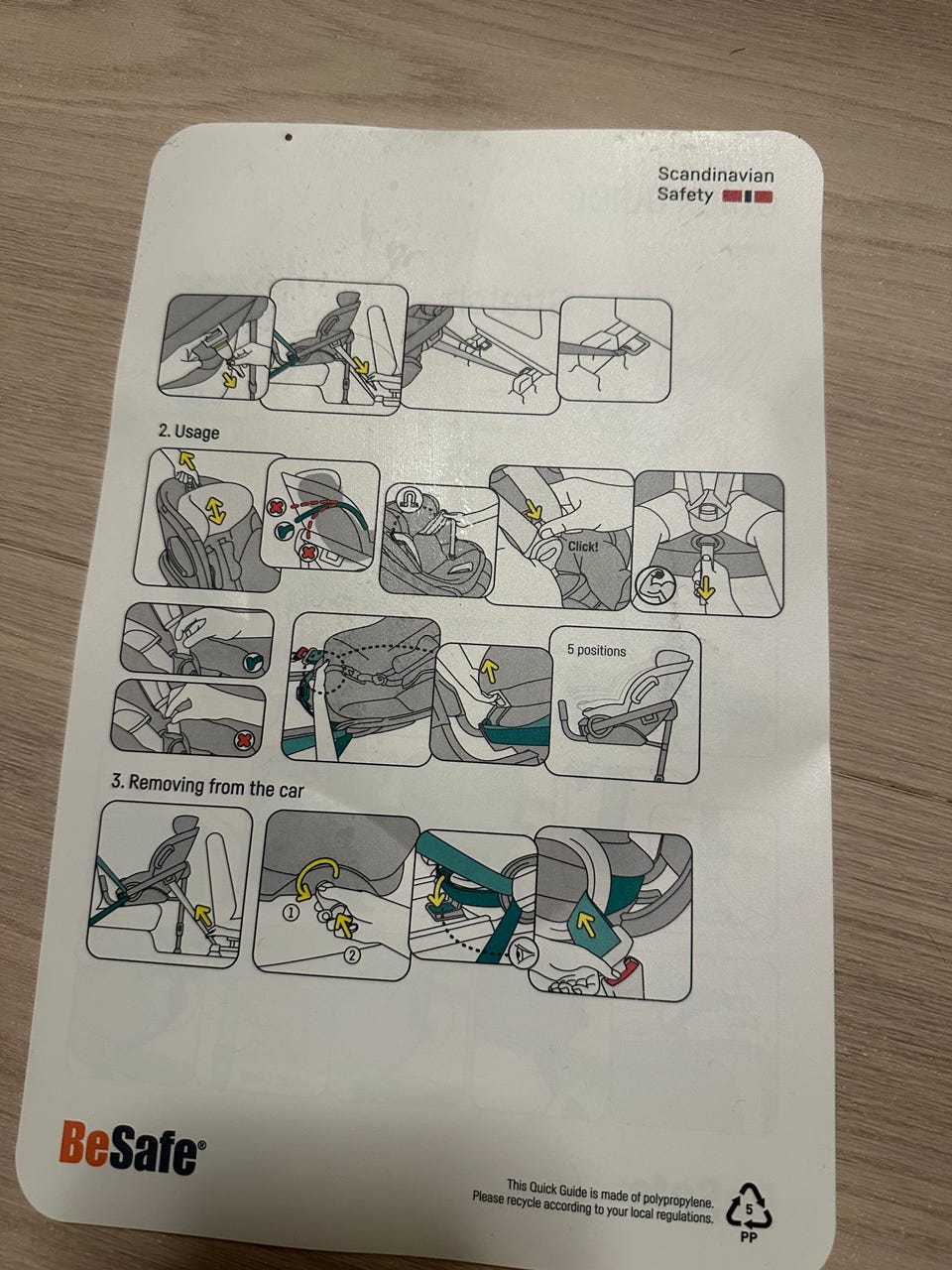 Scandinavian Safety

2. Usage

Click!

5 positions

3. Removing from the car

1

2

BeSafe®

This Quick Guide is made of polypropylene. Please recycle according to your local regulations.

5

PP