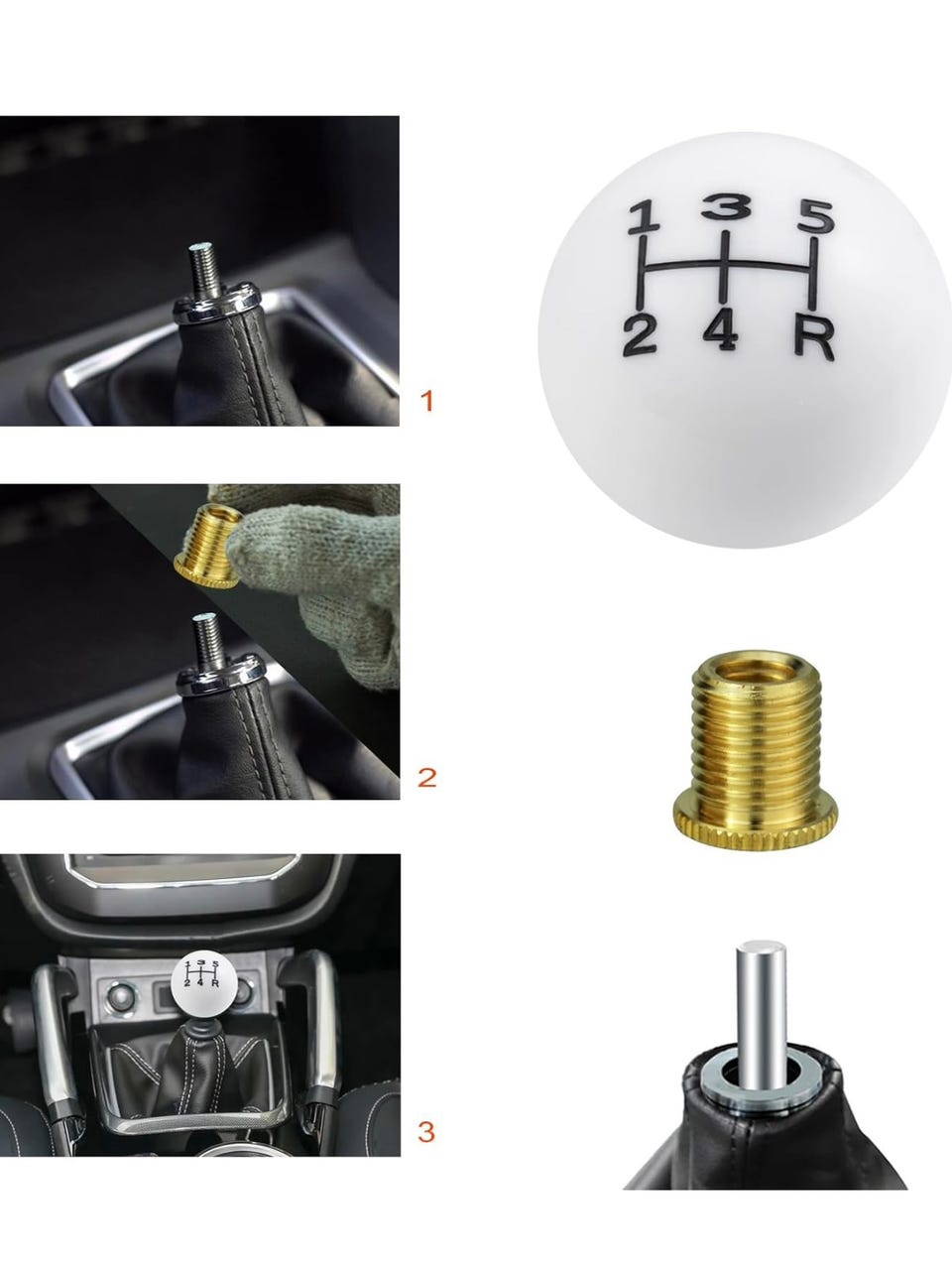 1

2

3

1 3 5
2 4 R