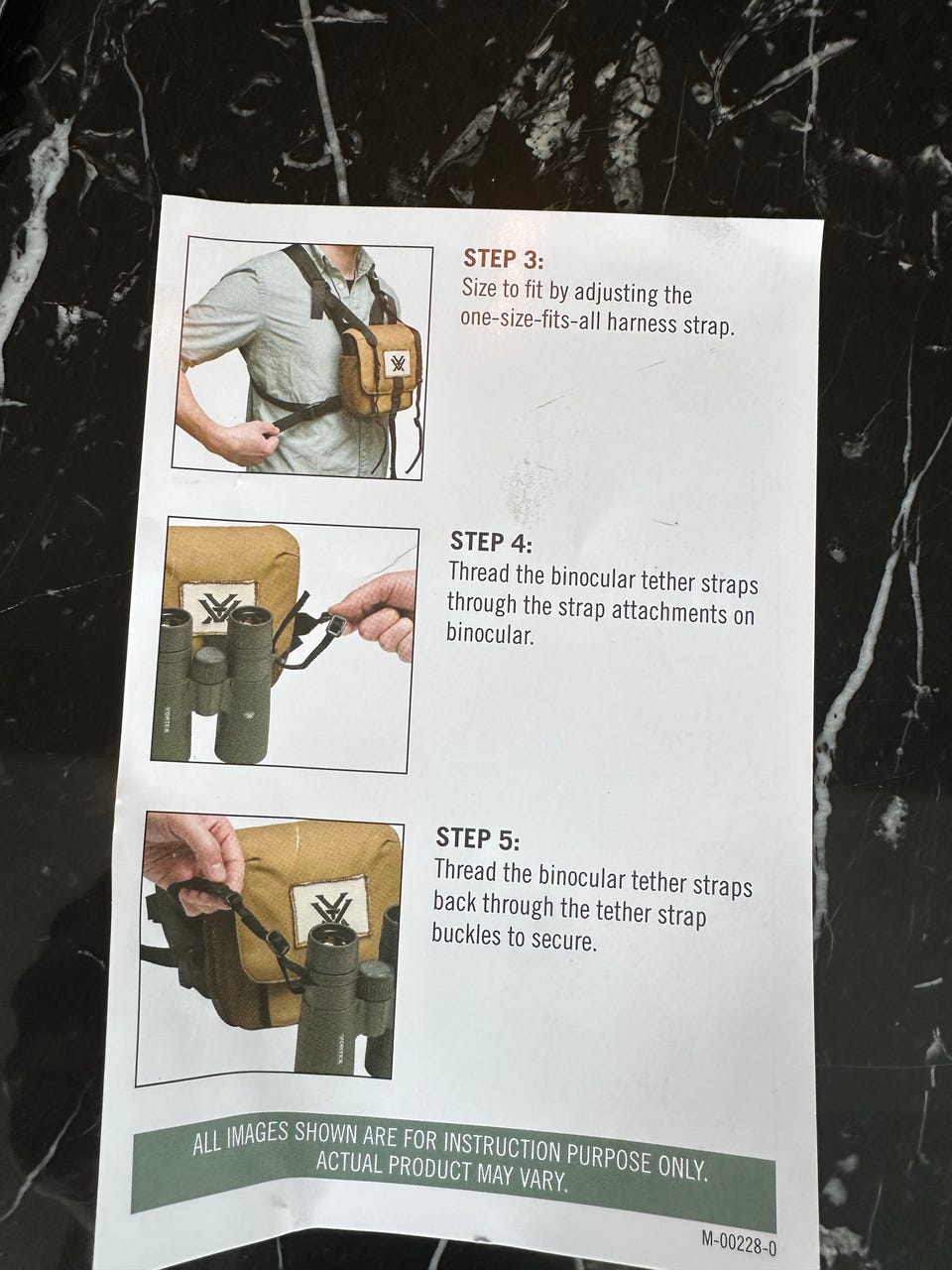 STEP 3:
Size to fit by adjusting the one-size-fits-all harness strap.

STEP 4:
Thread the binocular tether straps through the strap attachments on binocular.

VORTEX

STEP 5:
Thread the binocular tether straps back through the tether strap buckles to secure.

VORTEX

ALL IMAGES SHOWN ARE FOR INSTRUCTION PURPOSE ONLY. ACTUAL PRODUCT MAY VARY.

M-00228-0