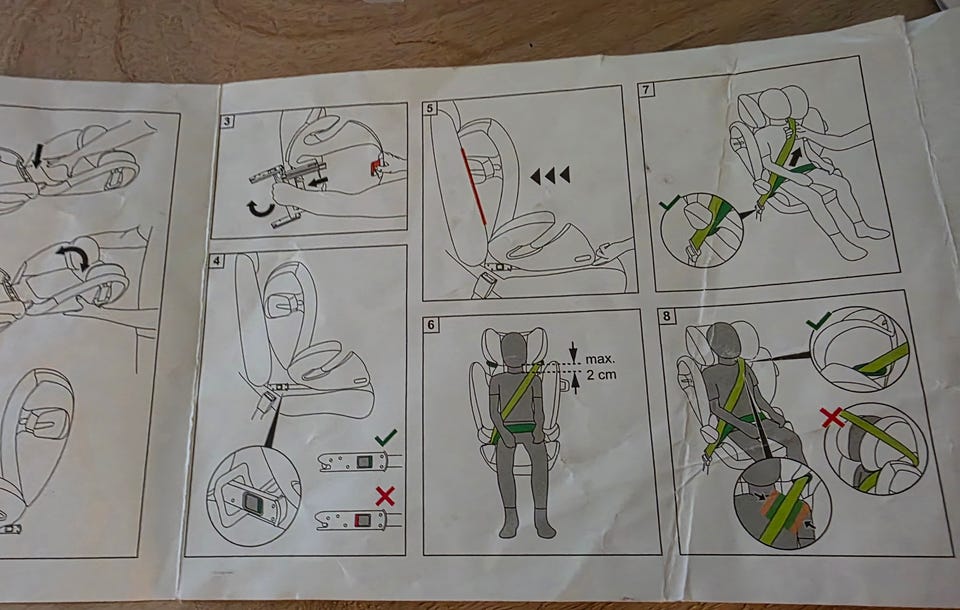 3

4

5

6

max.
2 cm

7

8