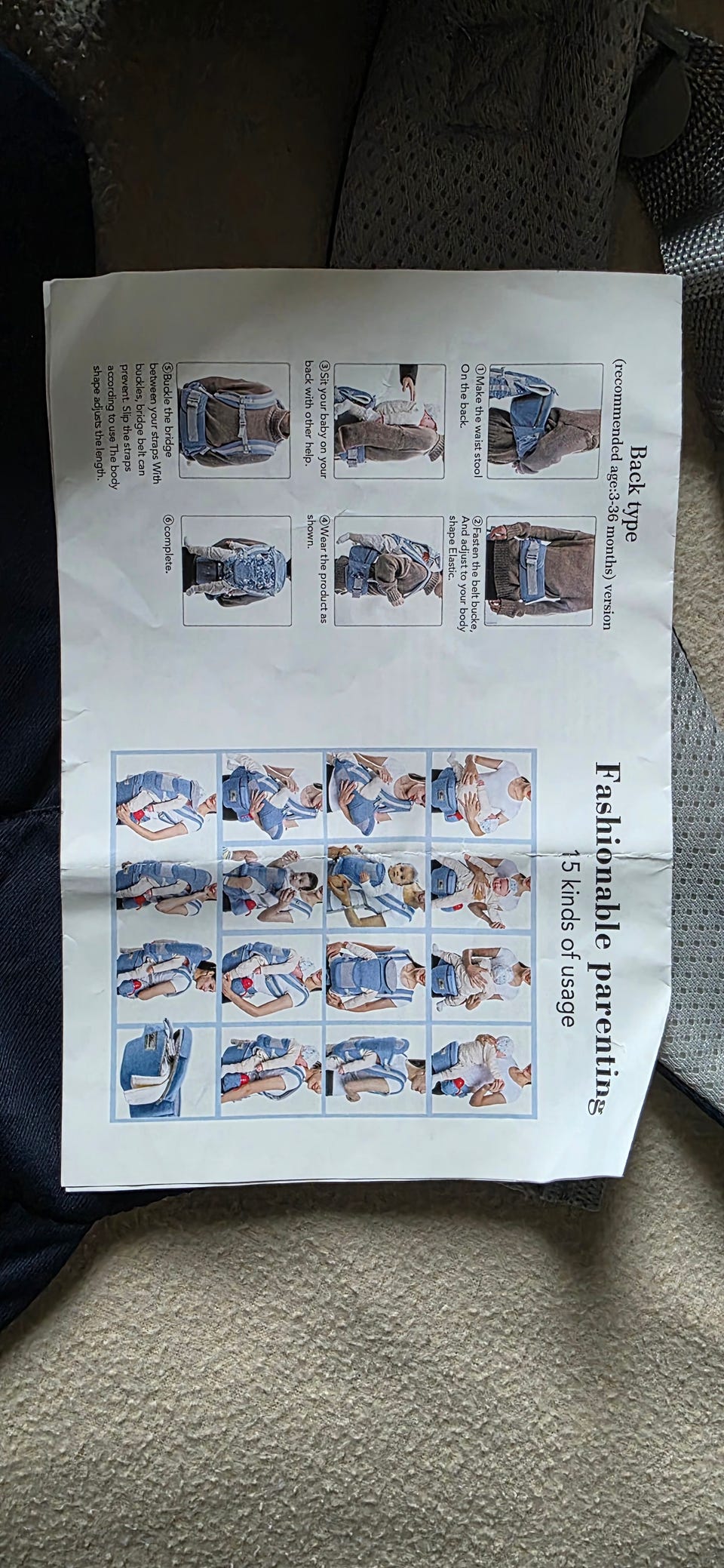 Back type
(recommended age:3-36 months) version

①Make the waist stool On the back.

②Fasten the belt bucke, And adjust to your body shape Elastic.

③Sit your baby on your back with other help.

④Wear the product as shown.

⑤Buckle the bridge between your straps With buckles, bridge belt can prevent. Slip the straps according to use The body shape adjusts the length.

⑥complete.

Fashionable parenting
15 kinds of usage