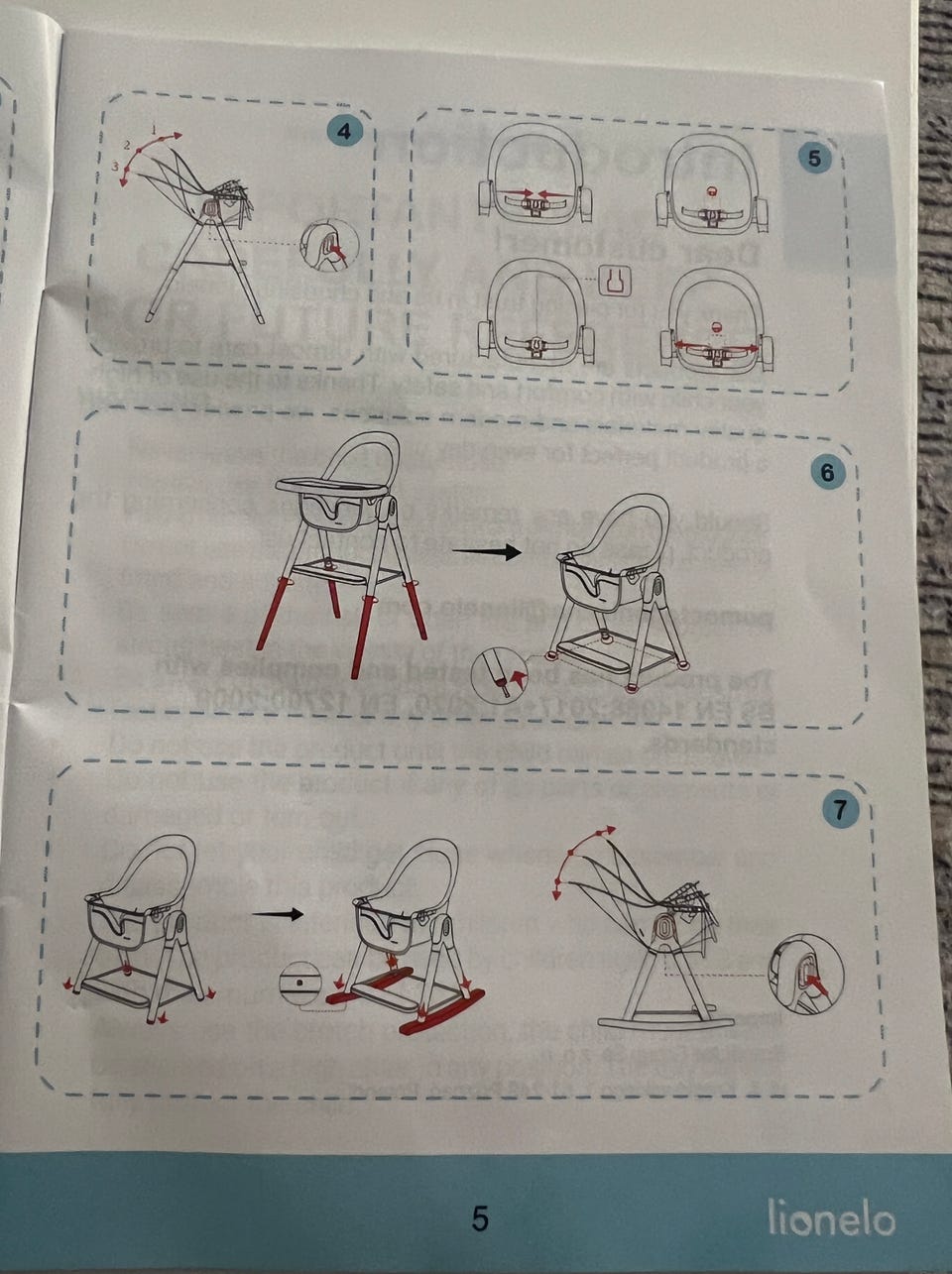 4

1
2
3

5

6

7

5

lionelo