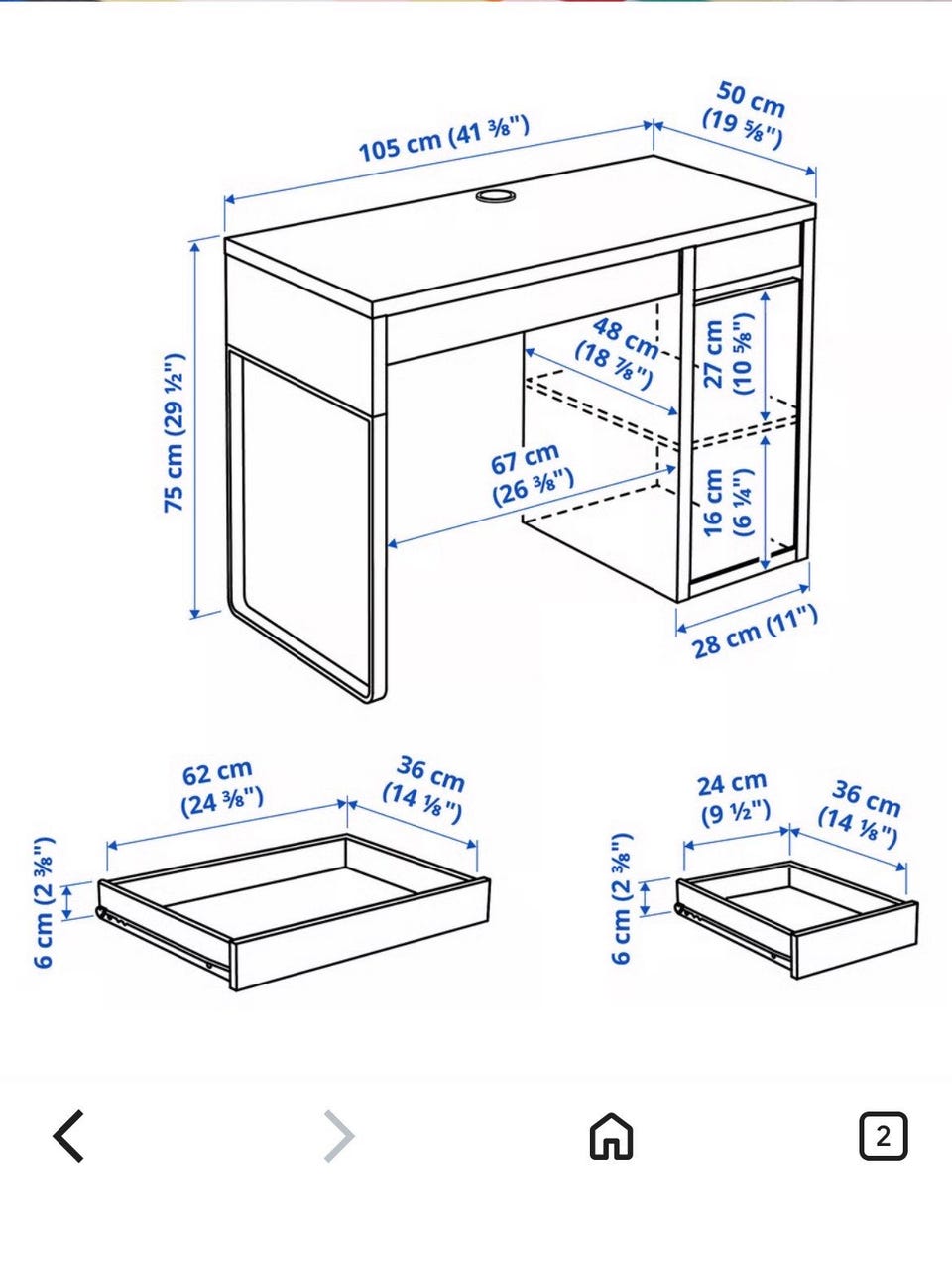 105 cm (41 ⅜")

50 cm (19 ⅝")

75 cm (29 ½")

48 cm (18 ⅞")

27 cm (10 ⅝")

67 cm (26 ⅜")

16 cm (6 ¼")

28 cm (11")

62 cm (24 ⅜")

36 cm (14 ⅛")

6 cm (2 ⅜")

24 cm (9 ½")

36 cm (14 ⅛")

6 cm (2 ⅜")

2