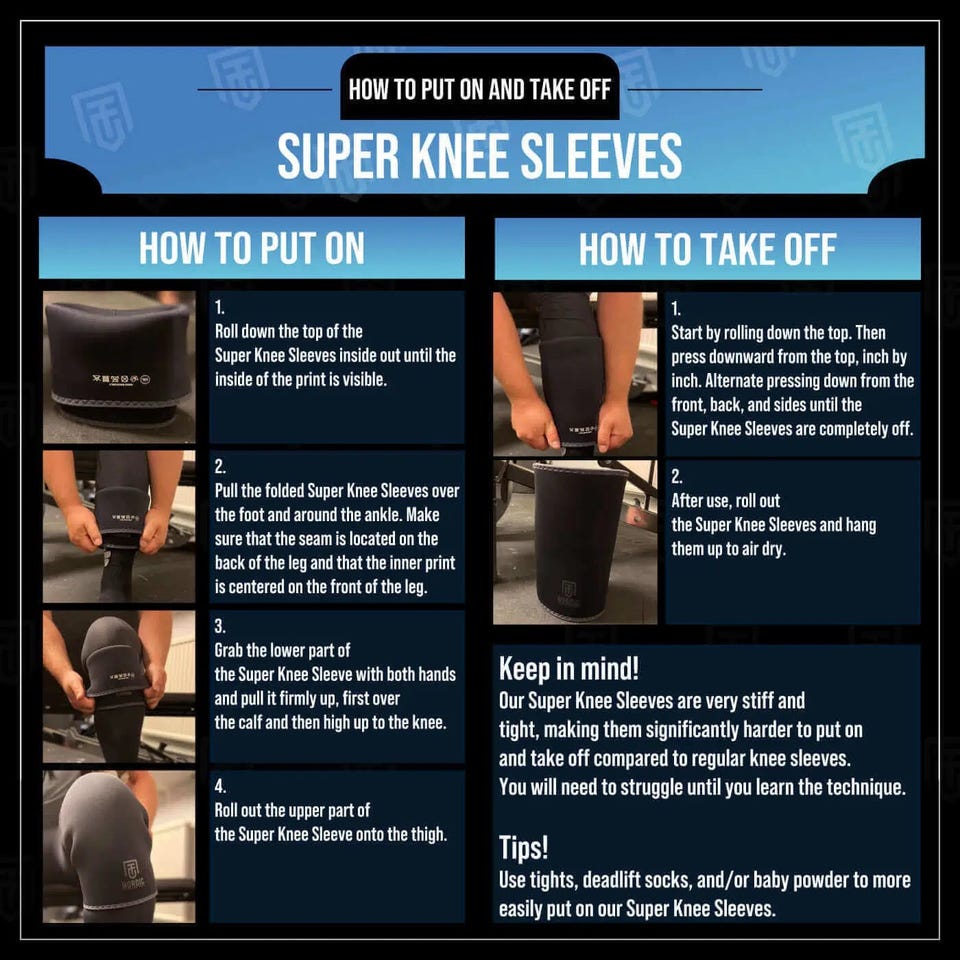 HOW TO PUT ON AND TAKE OFF

SUPER KNEE SLEEVES

HOW TO PUT ON

1.
Roll down the top of the Super Knee Sleeves inside out until the inside of the print is visible.

2.
Pull the folded Super Knee Sleeves over the foot and around the ankle. Make sure that the seam is located on the back of the leg and that the inner print is centered on the front of the leg.

3.
Grab the lower part of the Super Knee Sleeve with both hands and pull it firmly up, first over the calf and then high up to the knee.

4.
Roll out the upper part of the Super Knee Sleeve onto the thigh.

HOW TO TAKE OFF

1.
Start by rolling down the top. Then press downward from the top, inch by inch. Alternate pressing down from the front, back, and sides until the Super Knee Sleeves are completely off.

2.
After use, roll out the Super Knee Sleeves and hang them up to air dry.

Keep in mind!
Our Super Knee Sleeves are very stiff and tight, making them significantly harder to put on and take off compared to regular knee sleeves. You will need to struggle until you learn the technique.

Tips!
Use tights, deadlift socks, and/or baby powder to more easily put on our Super Knee Sleeves.