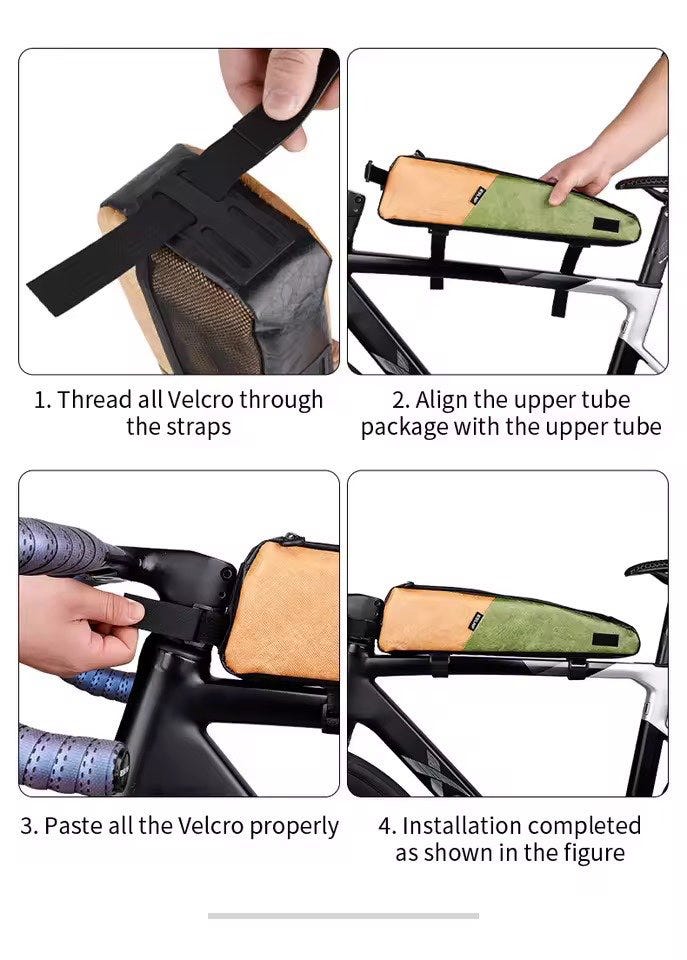 1. Thread all Velcro through the straps

2. Align the upper tube package with the upper tube

3. Paste all the Velcro properly

4. Installation completed as shown in the figure