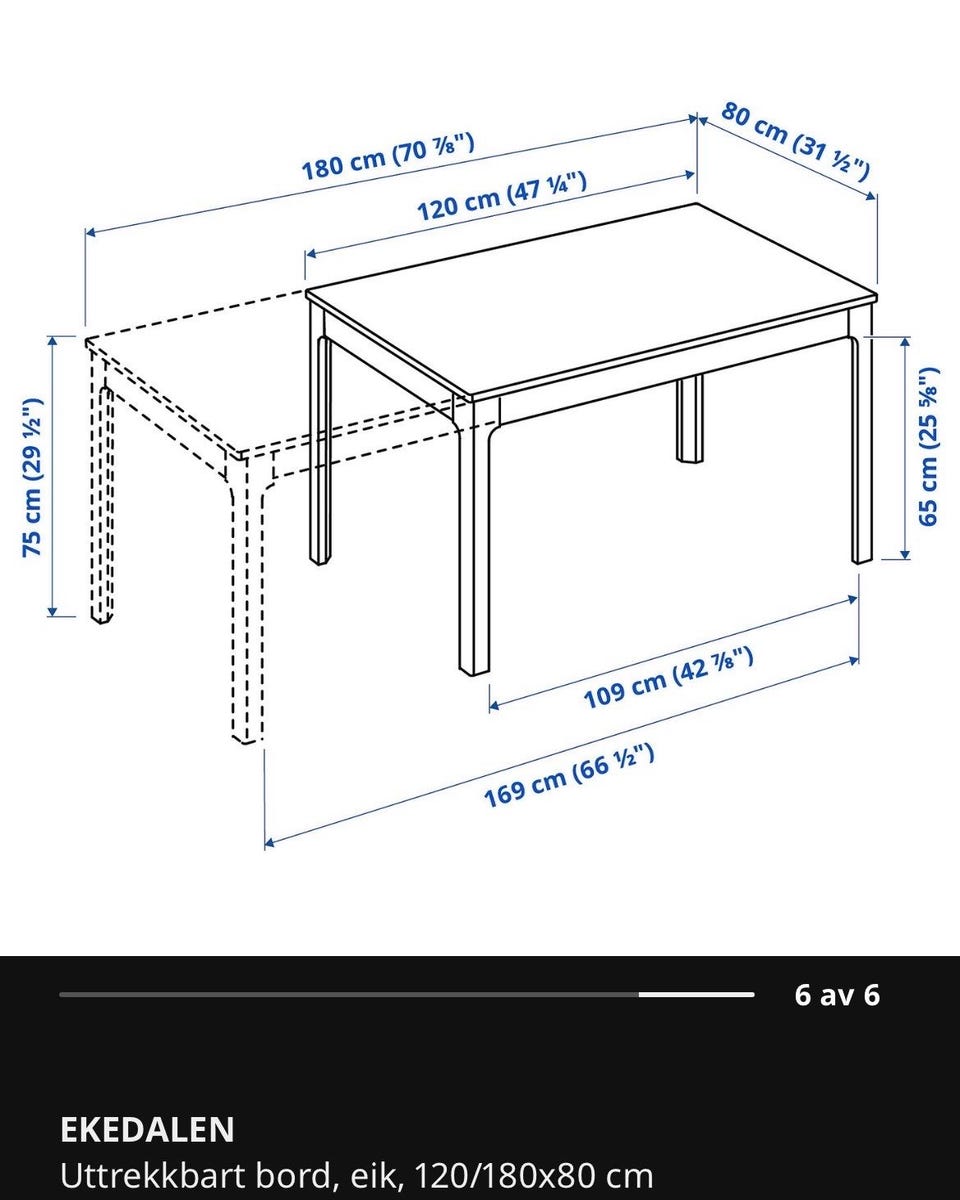 180 cm (70 ⅞")
80 cm (31 ½")
120 cm (47 ¼")
75 cm (29 ½")
65 cm (25 ⅝")
109 cm (42 ⅞")
169 cm (66 ½")

6 av 6

EKEDALEN
Uttrekkbart bord, eik, 120/180x80 cm