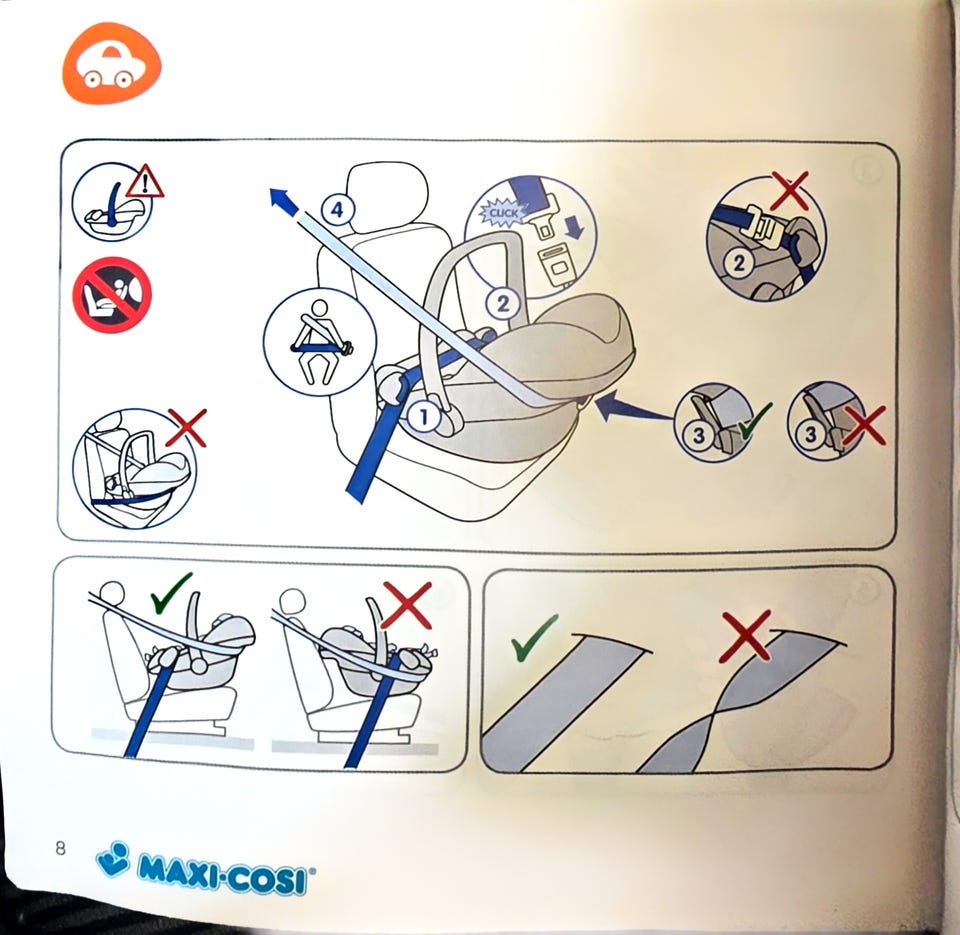 4
CLICK
2
2
1
3
3

8 MAXI-COSI