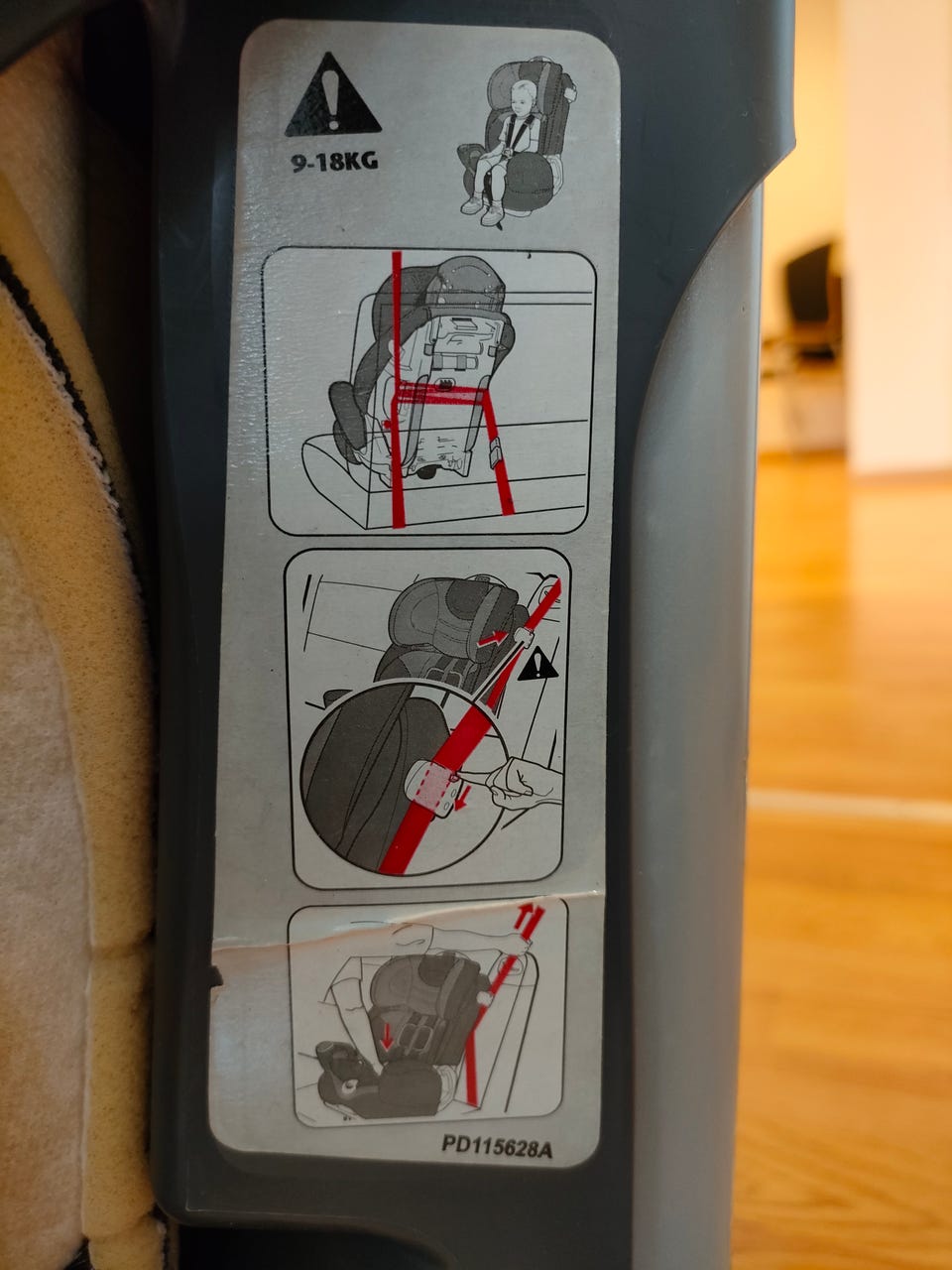 9-18KG

PD115628A