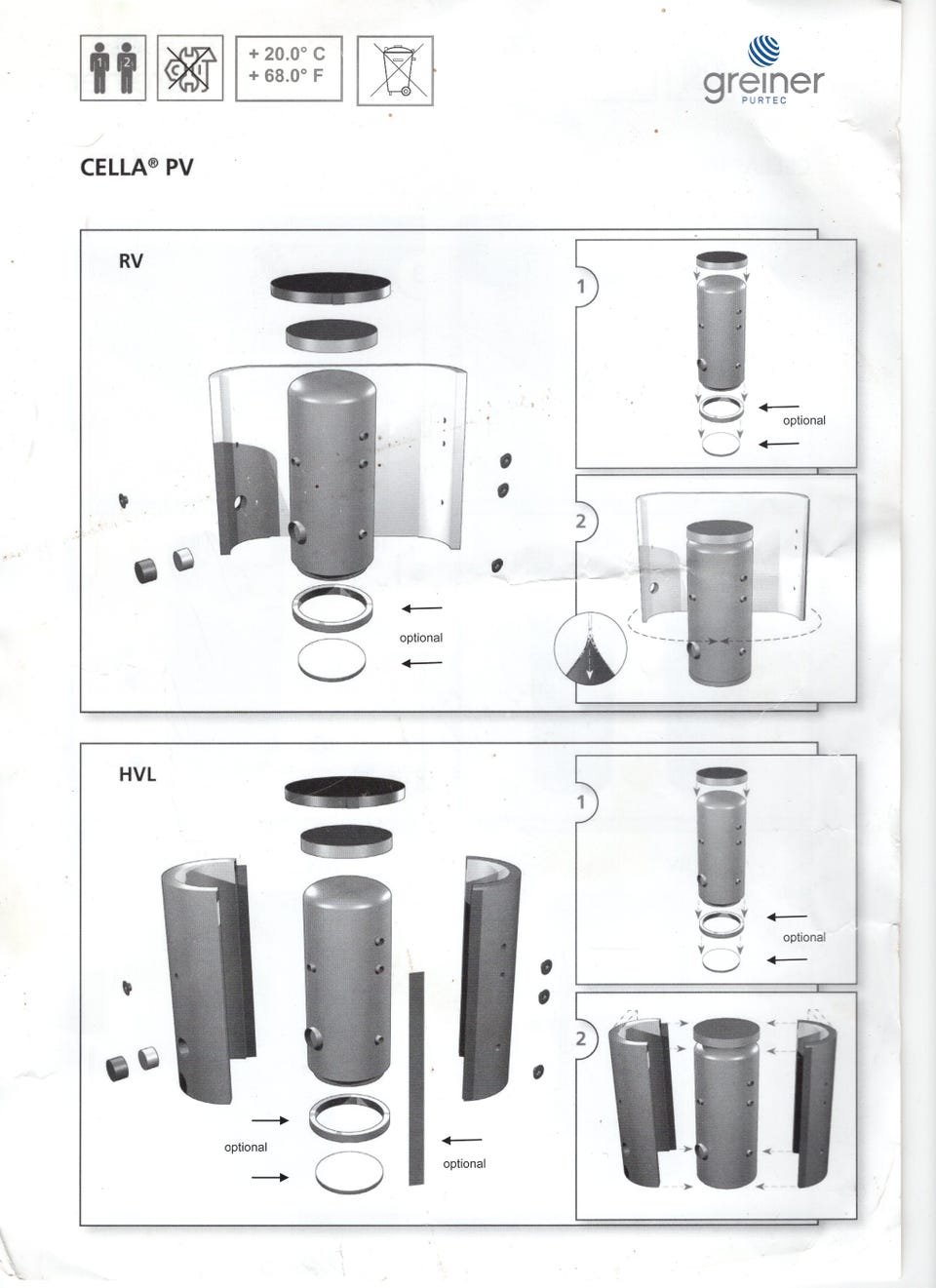 1 2

+ 20.0° C
+ 68.0° F

greiner
PURTEC

CELLA® PV

RV

optional

1

optional

2

HVL

optional

optional

1

optional

2