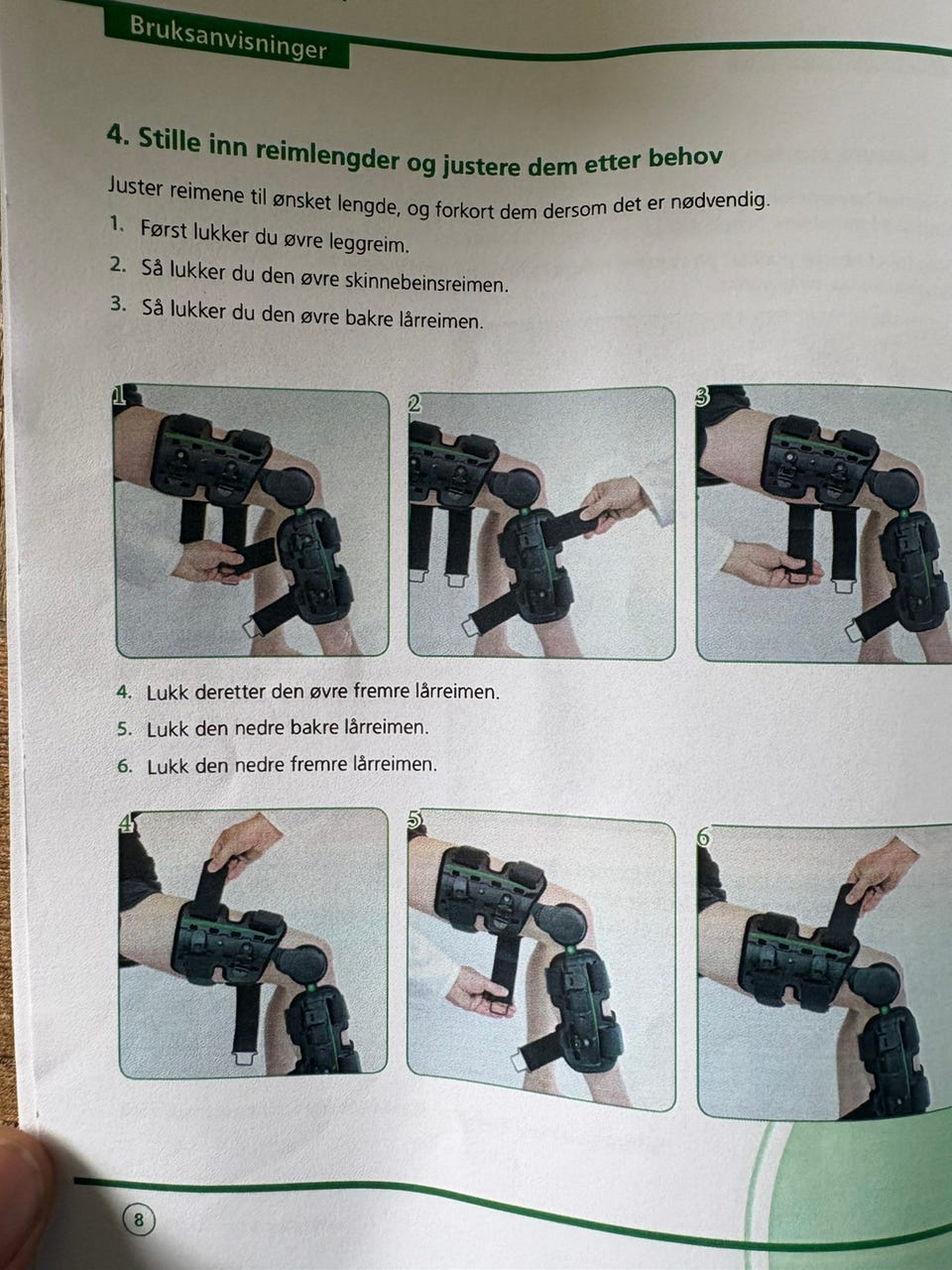 Bruksanvisninger

4. Stille inn reimlengder og justere dem etter behov

Juster reimene til ønsket lengde, og forkort dem dersom det er nødvendig.

1. Først lukker du øvre leggreim.
2. Så lukker du den øvre skinnebeinsreimen.
3. Så lukker du den øvre bakre lårreimen.

1

2

3

4. Lukk deretter den øvre fremre lårreimen.
5. Lukk den nedre bakre lårreimen.
6. Lukk den nedre fremre lårreimen.

4

5

6

8