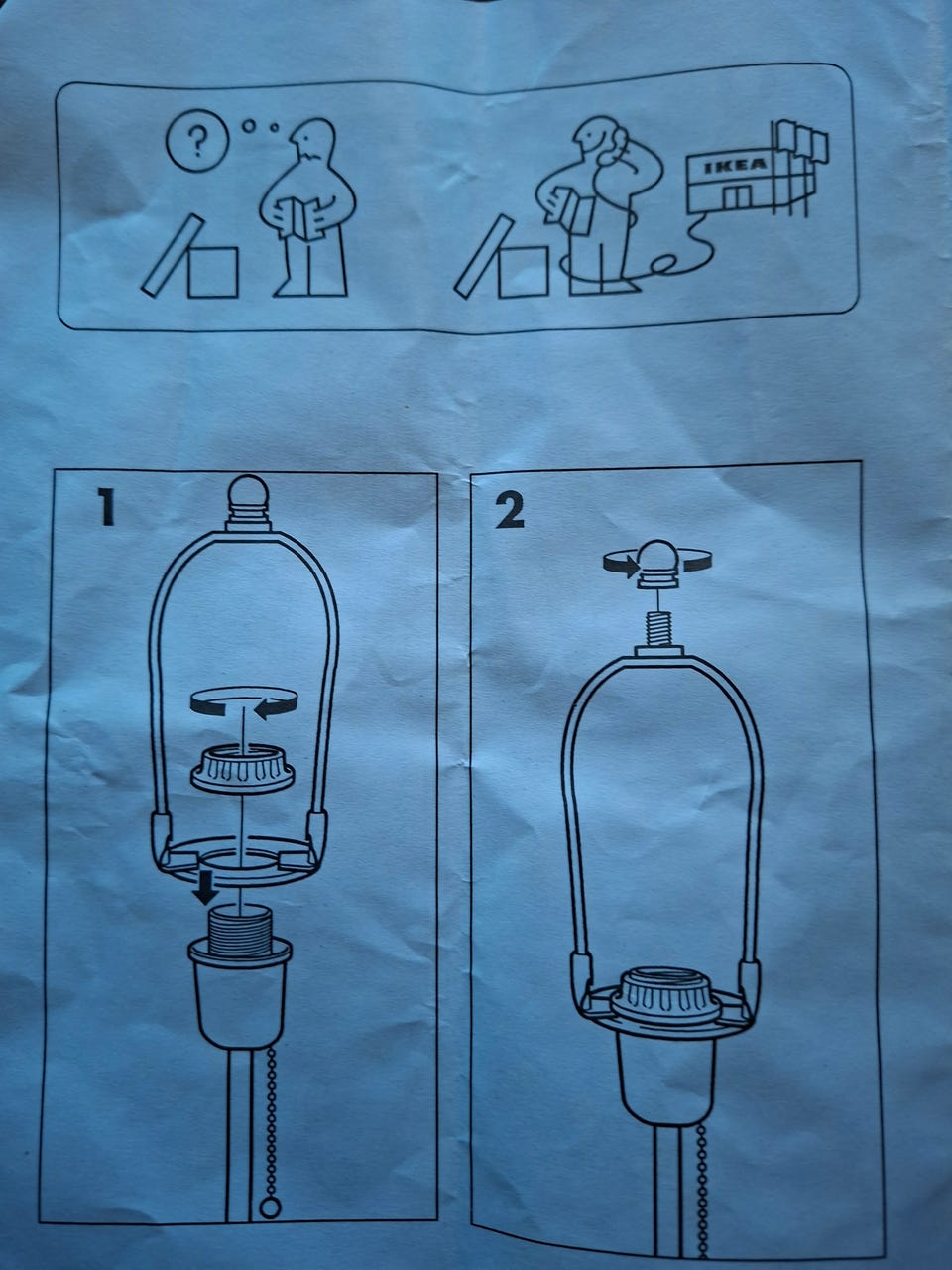 ?

IKEA

1

2