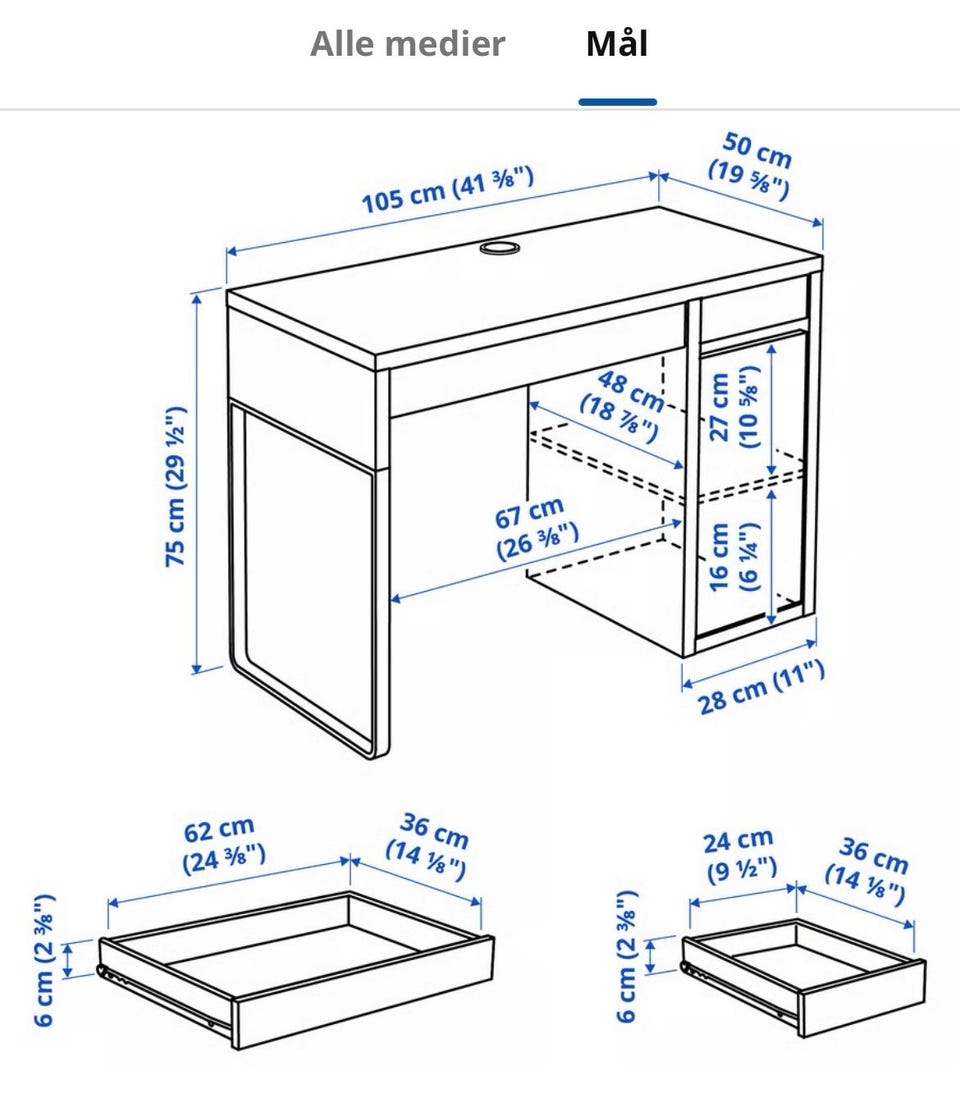 Alle medier Mål

105 cm (41 ⅜")
50 cm (19 ⅝")
75 cm (29 ½")
48 cm (18 ⅞")
27 cm (10 ⅝")
67 cm (26 ⅜")
16 cm (6 ¼")
28 cm (11")

62 cm (24 ⅜")
36 cm (14 ⅛")
6 cm (2 ⅜")

24 cm (9 ½")
36 cm (14 ⅛")
6 cm (2 ⅜")