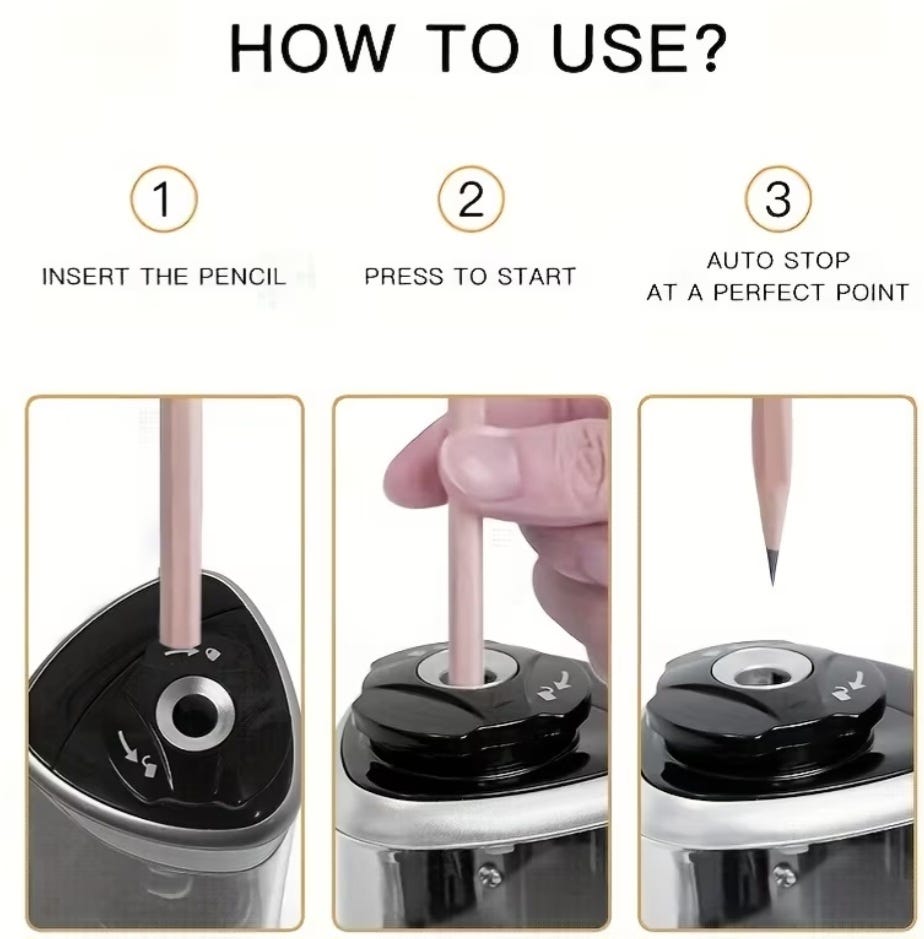 HOW TO USE?

1

INSERT THE PENCIL

2

PRESS TO START

3

AUTO STOP AT A PERFECT POINT