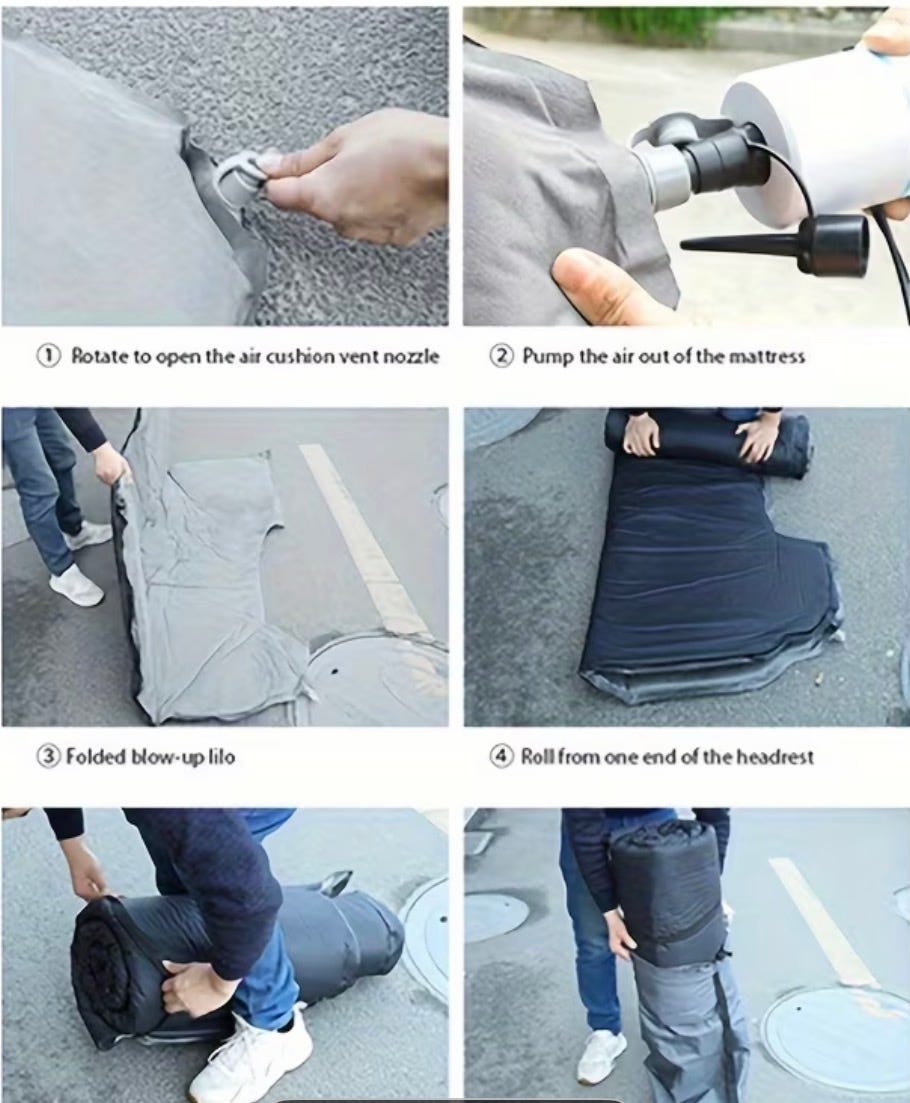 ① Rotate to open the air cushion vent nozzle

② Pump the air out of the mattress

③ Folded blow-up lilo

④ Roll from one end of the headrest