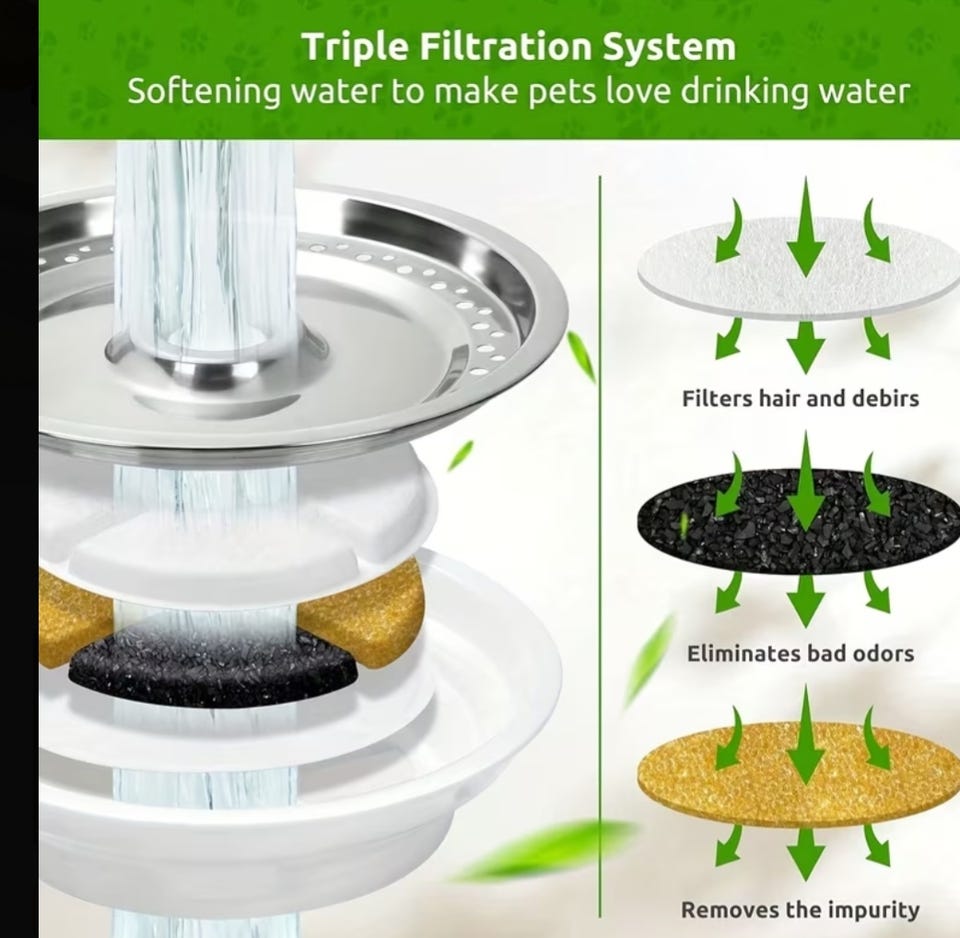 Triple Filtration System
Softening water to make pets love drinking water

Filters hair and debirs

Eliminates bad odors

Removes the impurity