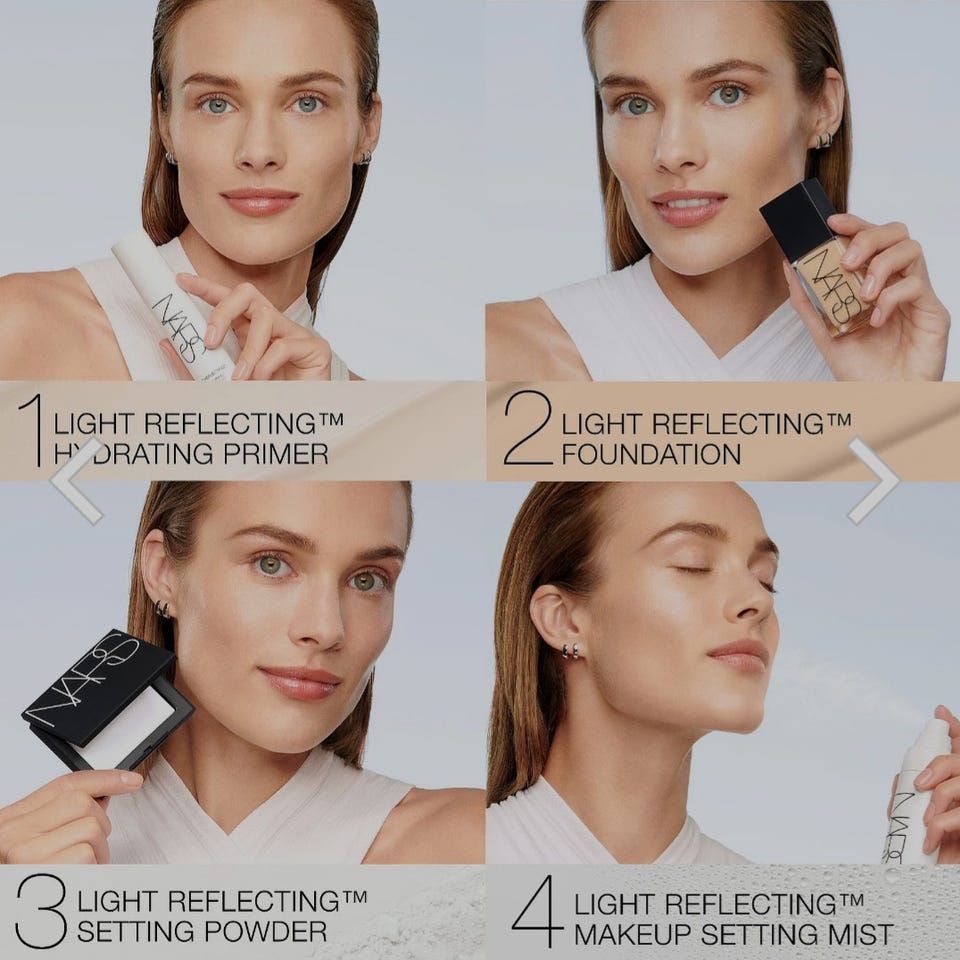 NARS

NARS

1 LIGHT REFLECTING™ HYDRATING PRIMER

2 LIGHT REFLECTING™ FOUNDATION

NARS

NARS

3 LIGHT REFLECTING™ SETTING POWDER

4 LIGHT REFLECTING™ MAKEUP SETTING MIST