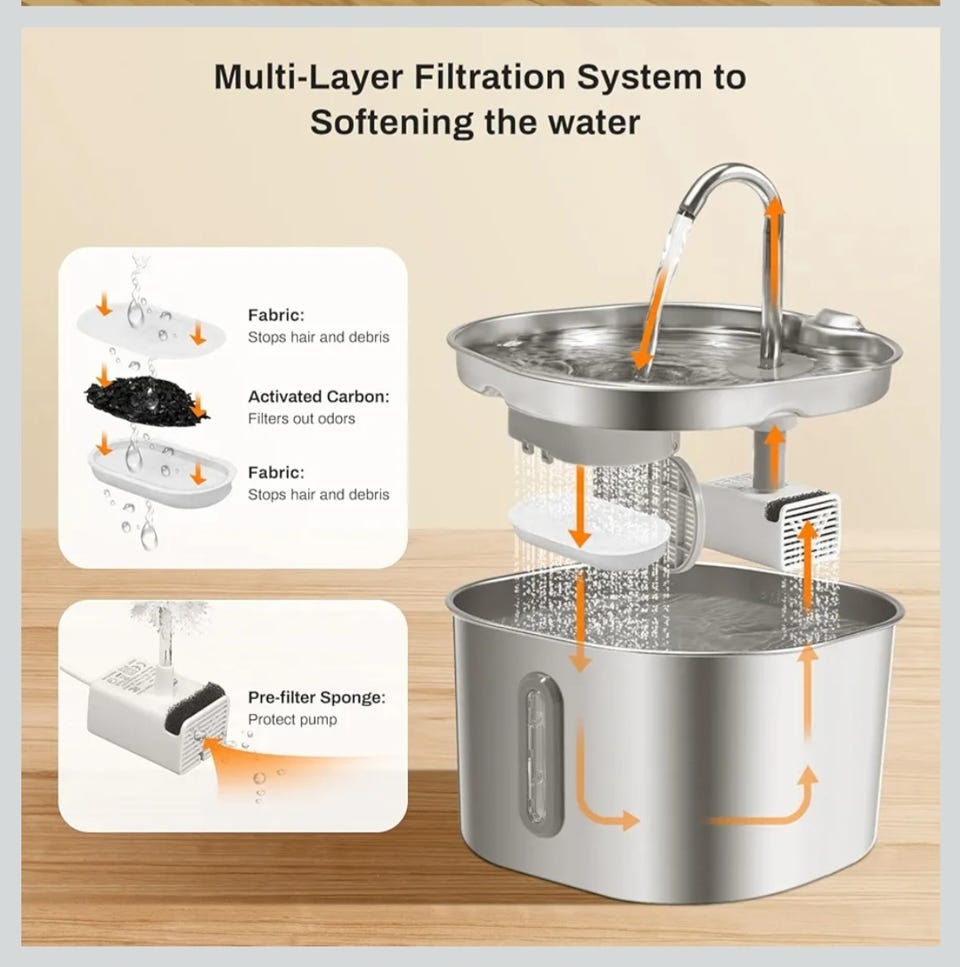 Multi-Layer Filtration System to Softening the water

Fabric:
Stops hair and debris

Activated Carbon:
Filters out odors

Fabric:
Stops hair and debris

Pre-filter Sponge:
Protect pump