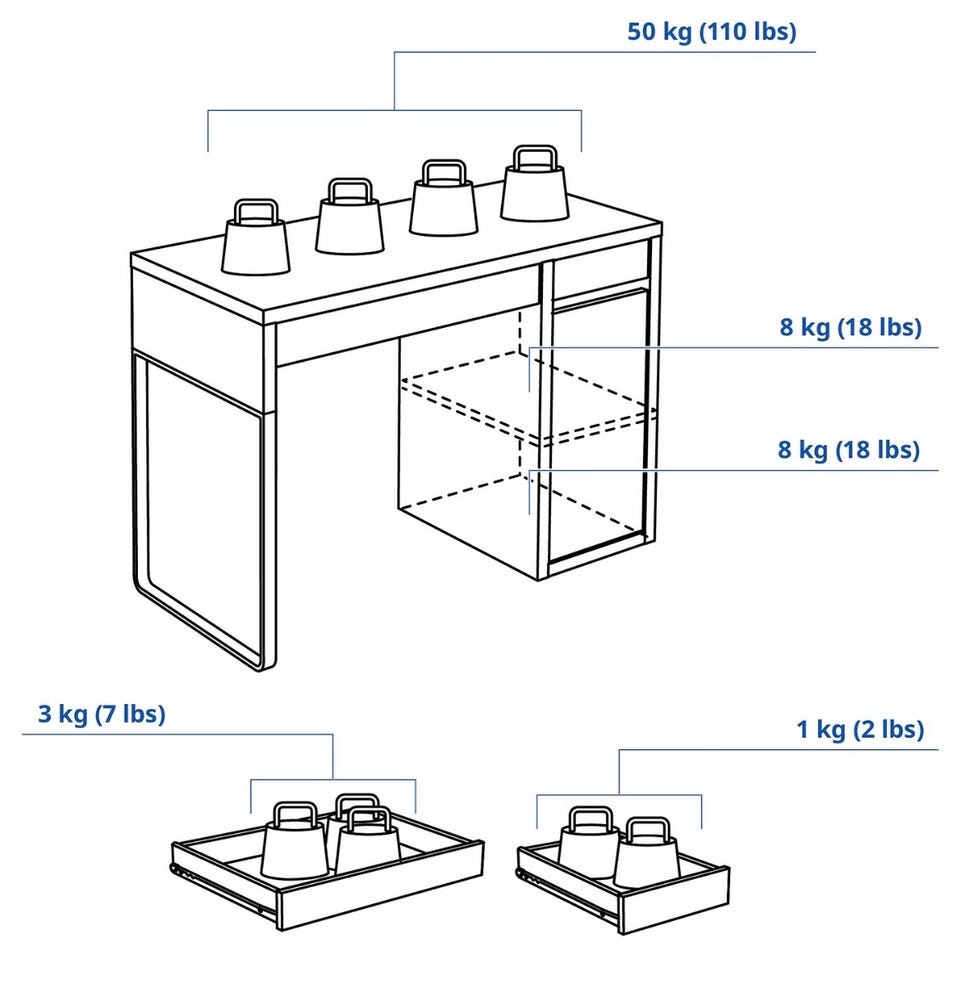 50 kg (110 lbs)

8 kg (18 lbs)

8 kg (18 lbs)

3 kg (7 lbs)

1 kg (2 lbs)