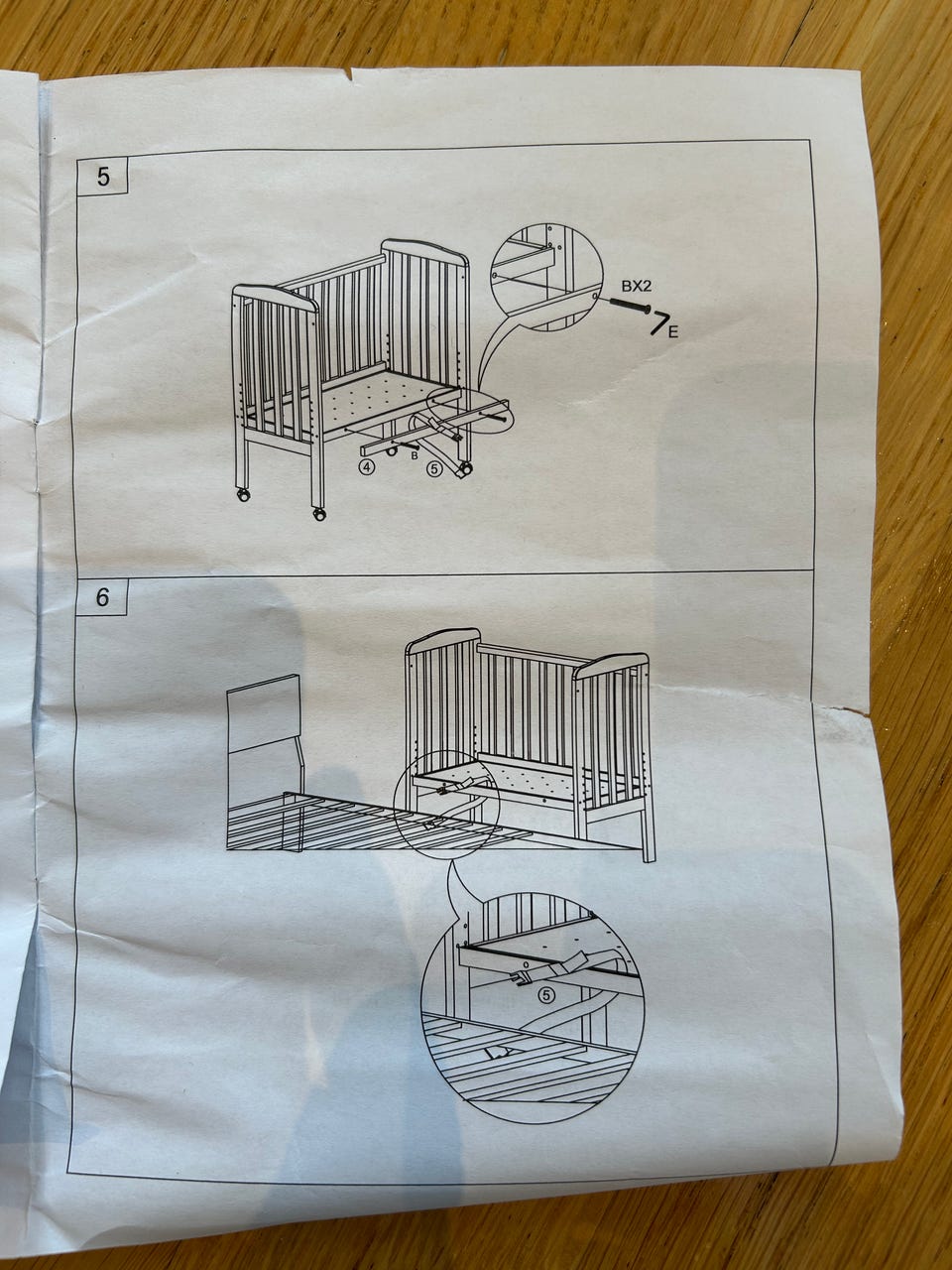 5

BX2
E
④
B
⑤

6

⑤