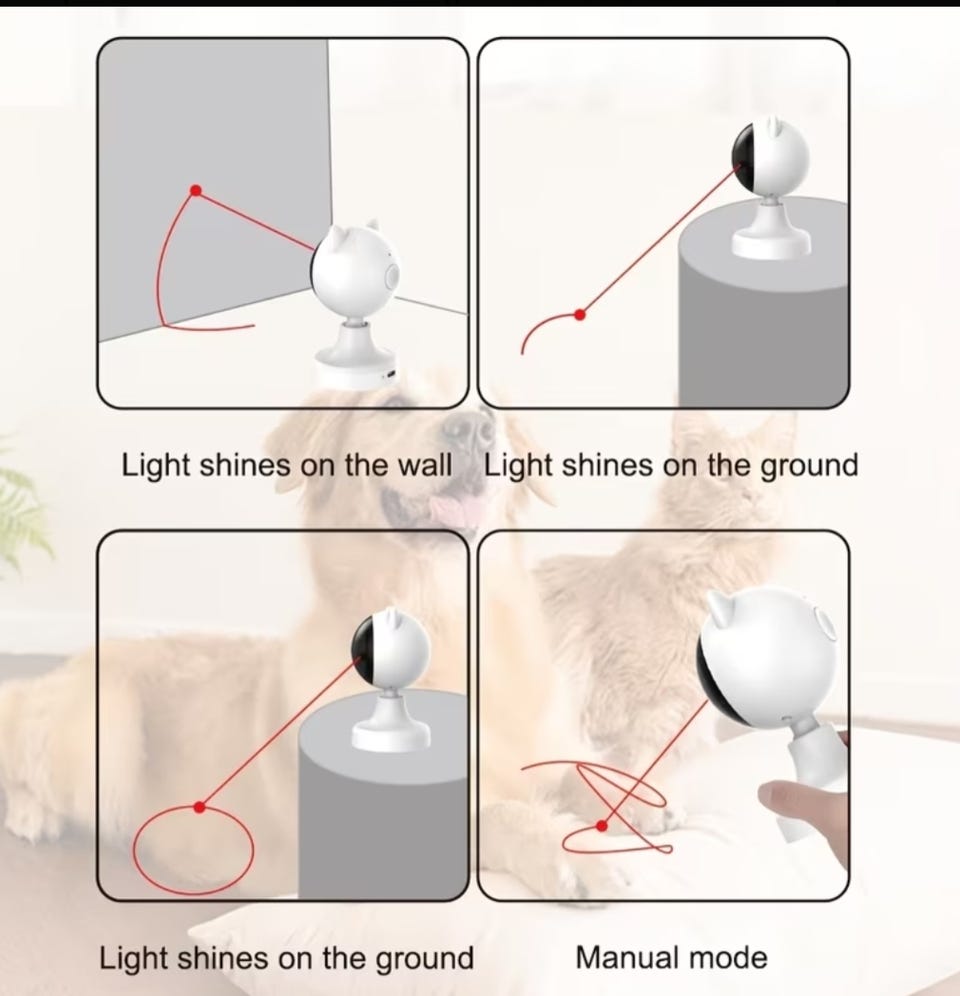 Light shines on the wall

Light shines on the ground

Light shines on the ground

Manual mode