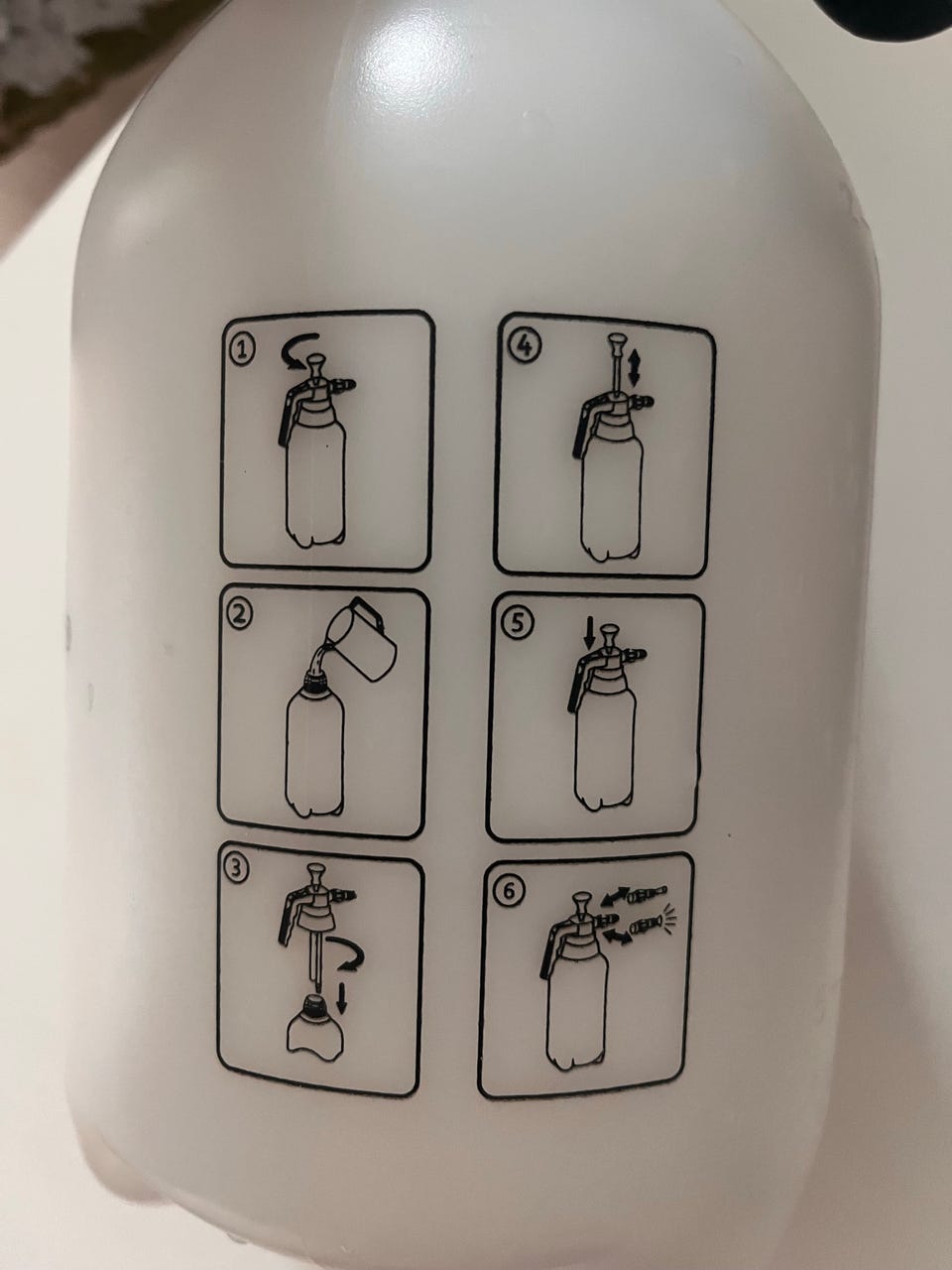 1
2
3
4
5
6