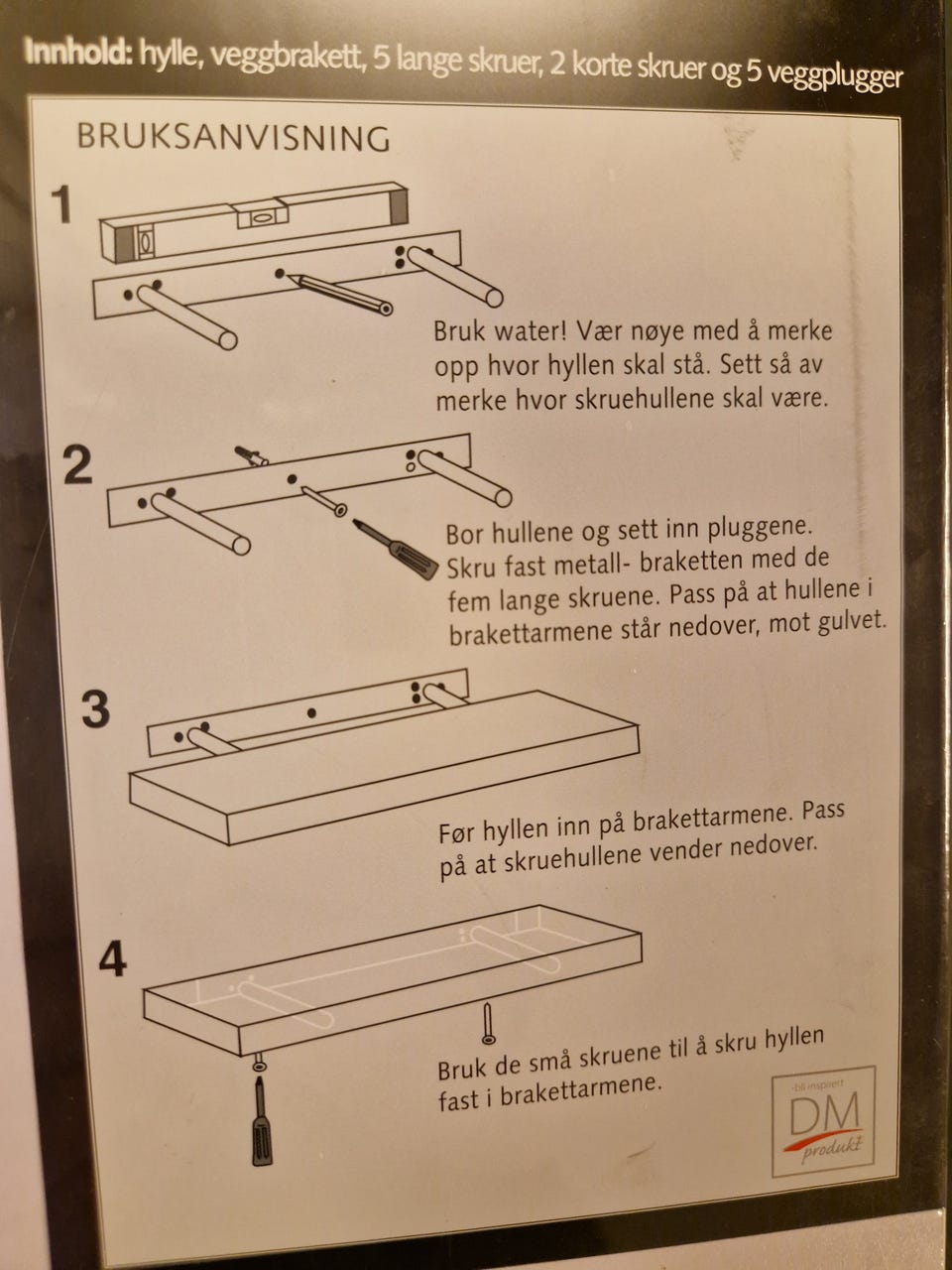 Innhold: hylle, veggbrakett, 5 lange skruer, 2 korte skruer og 5 veggplugger

BRUKSANVISNING

1

Bruk water! Vær nøye med å merke opp hvor hyllen skal stå. Sett så av merke hvor skruehullene skal være.

2

Bor hullene og sett inn pluggene. Skru fast metall- braketten med de fem lange skruene. Pass på at hullene i brakettarmene står nedover, mot gulvet.

3

Før hyllen inn på brakettarmene. Pass på at skruehullene vender nedover.

4

Bruk de små skruene til å skru hyllen fast i brakettarmene.

-bli inspirert
DM
produkt