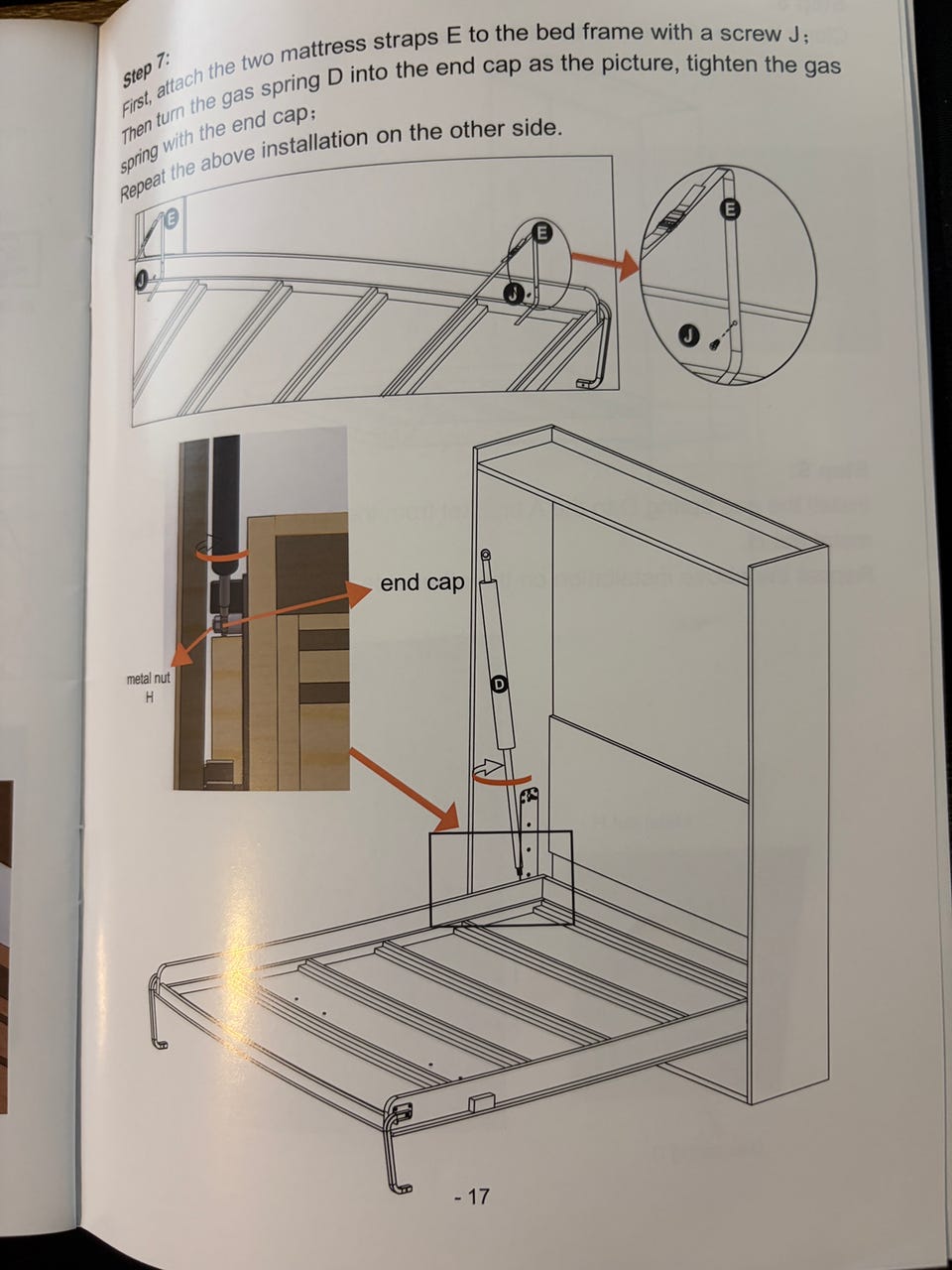 Step 7:
First, attach the two mattress straps E to the bed frame with a screw J;
Then turn the gas spring D into the end cap as the picture, tighten the gas spring with the end cap;
Repeat the above installation on the other side.

E

J

E

J

E

J

end cap

metal nut
H

D

- 17