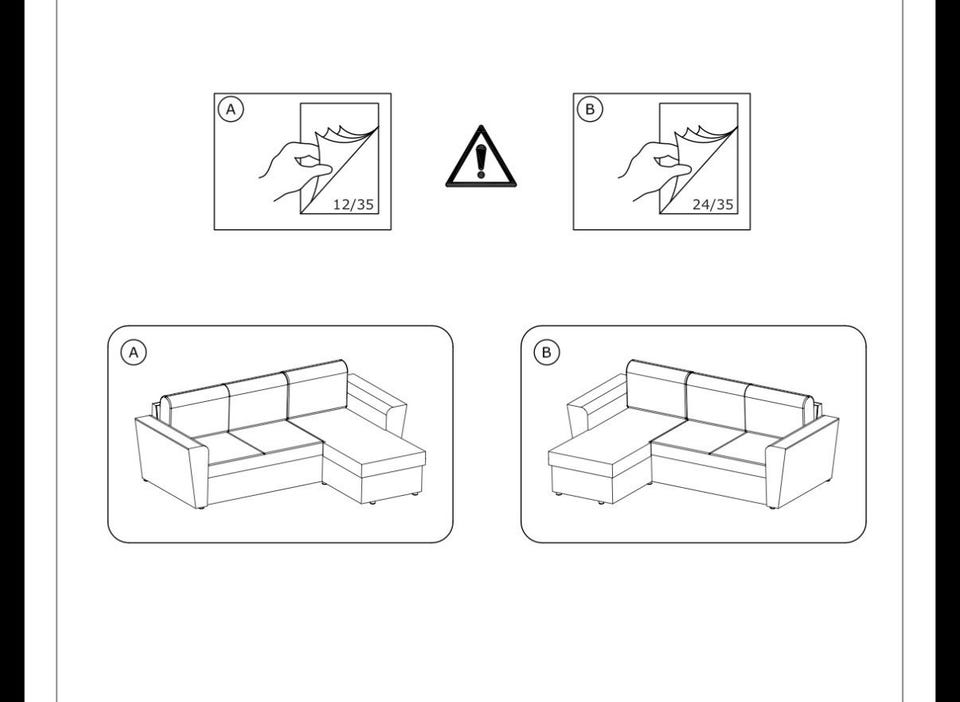 A
12/35

B
24/35

A

B