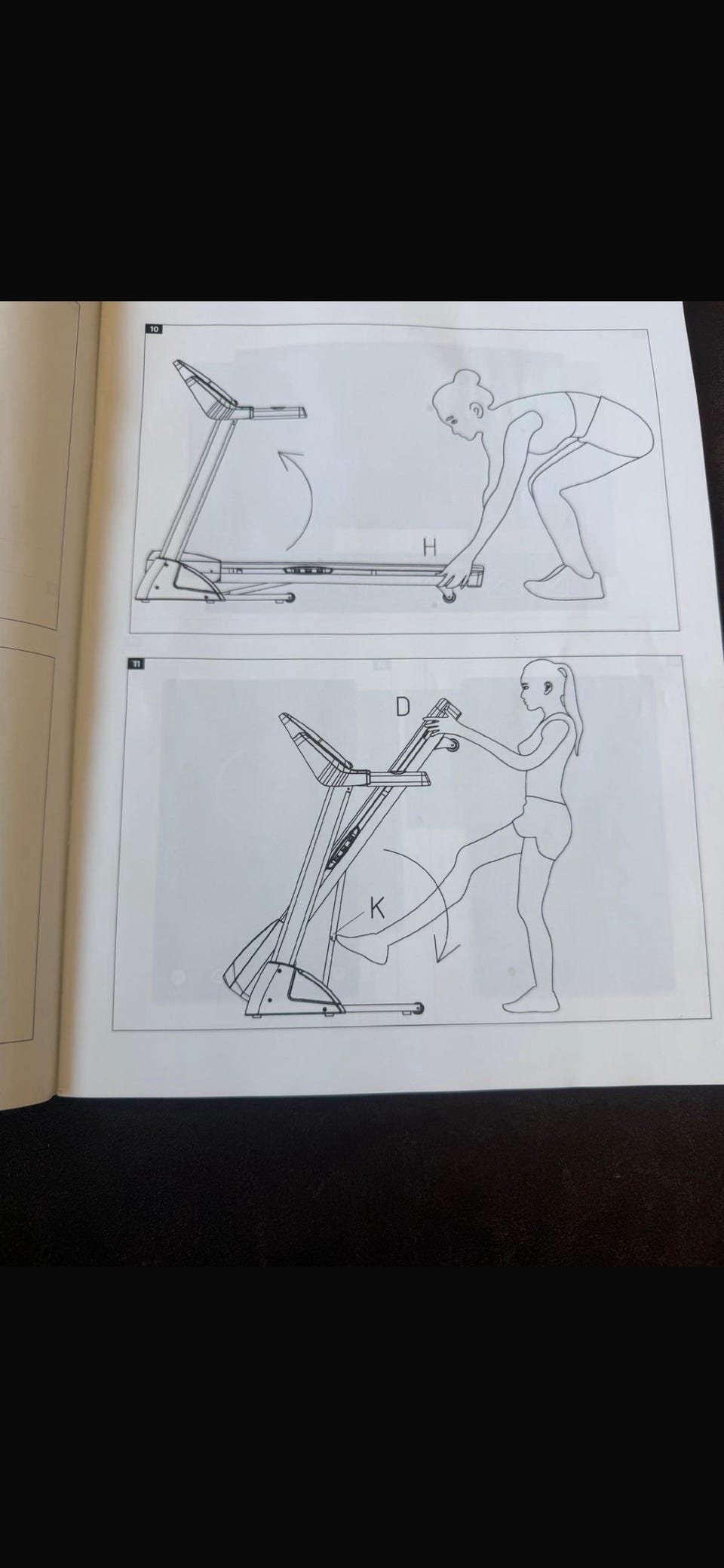 10

H

11

D

K