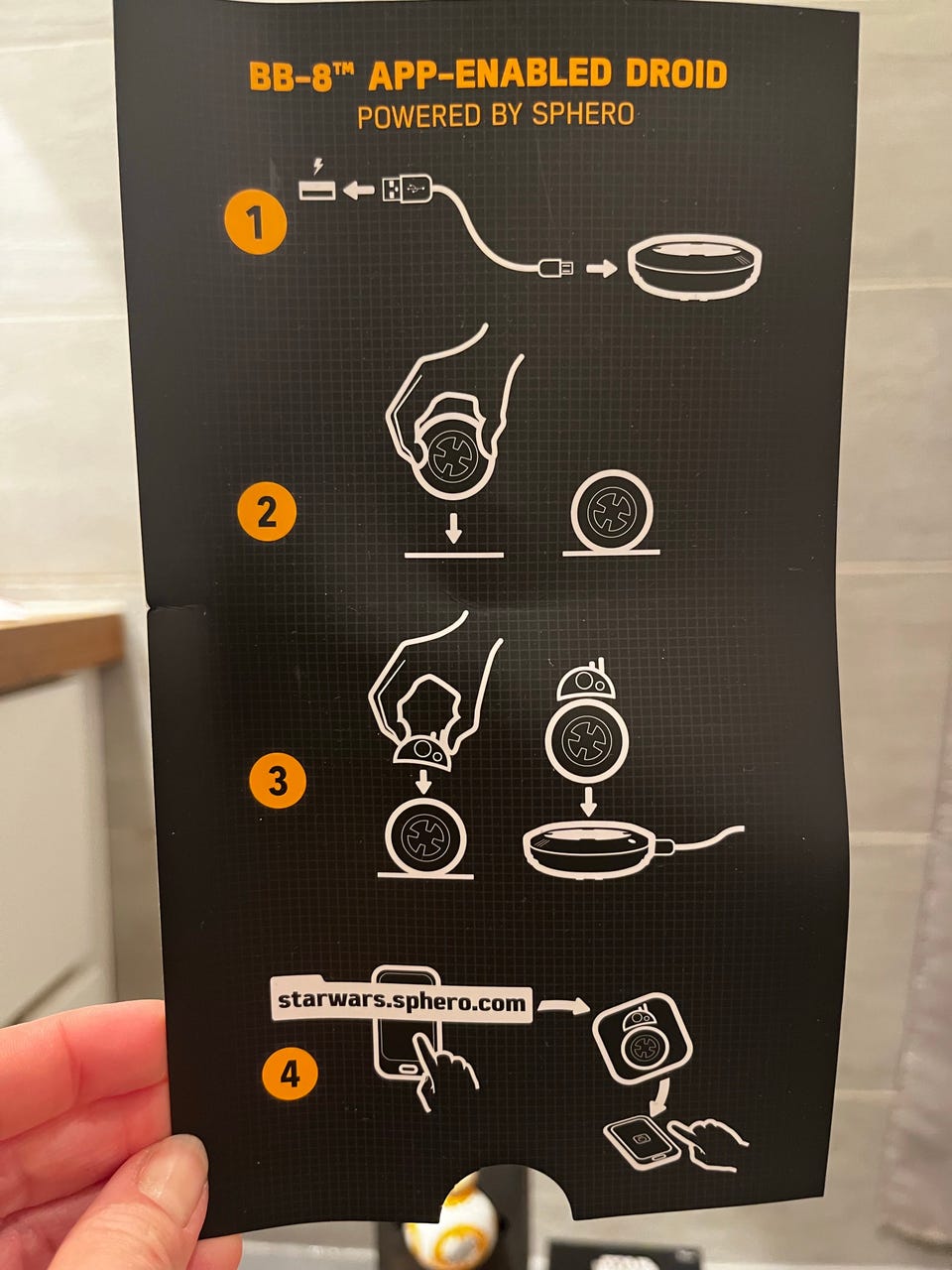 BB-8™ APP-ENABLED DROID
POWERED BY SPHERO

1

2

3

starwars.sphero.com

4